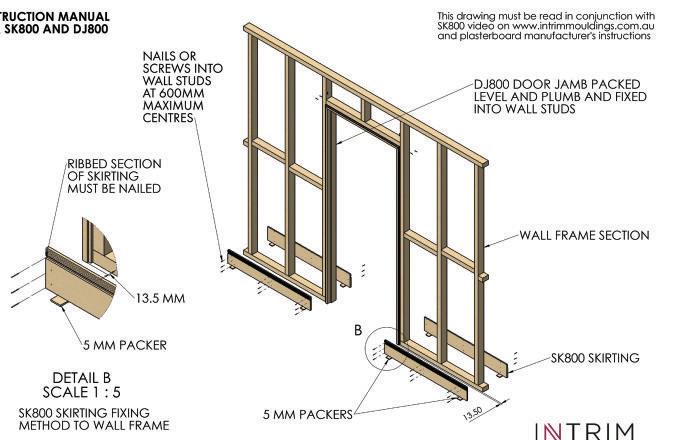 TRUCTION MANUAL
SK800 AND DJ800

This drawing must be read in conjunction with SK800 video on www.intrimmouldings.com.au and plasterboard manufacturer's instructions

NAILS OR SCREWS INTO WALL STUDS AT 600MM MAXIMUM CENTRES

DJ800 DOOR JAMB PACKED LEVEL AND PLUMB AND FIXED INTO WALL STUDS

RIBBED SECTION OF SKIRTING MUST BE NAILED

WALL FRAME SECTION

13.5 MM

5 MM PACKER

B

SK800 SKIRTING

DETAIL B
SCALE 1 : 5

SK800 SKIRTING FIXING METHOD TO WALL FRAME

5 MM PACKERS

13.50

INTRIM