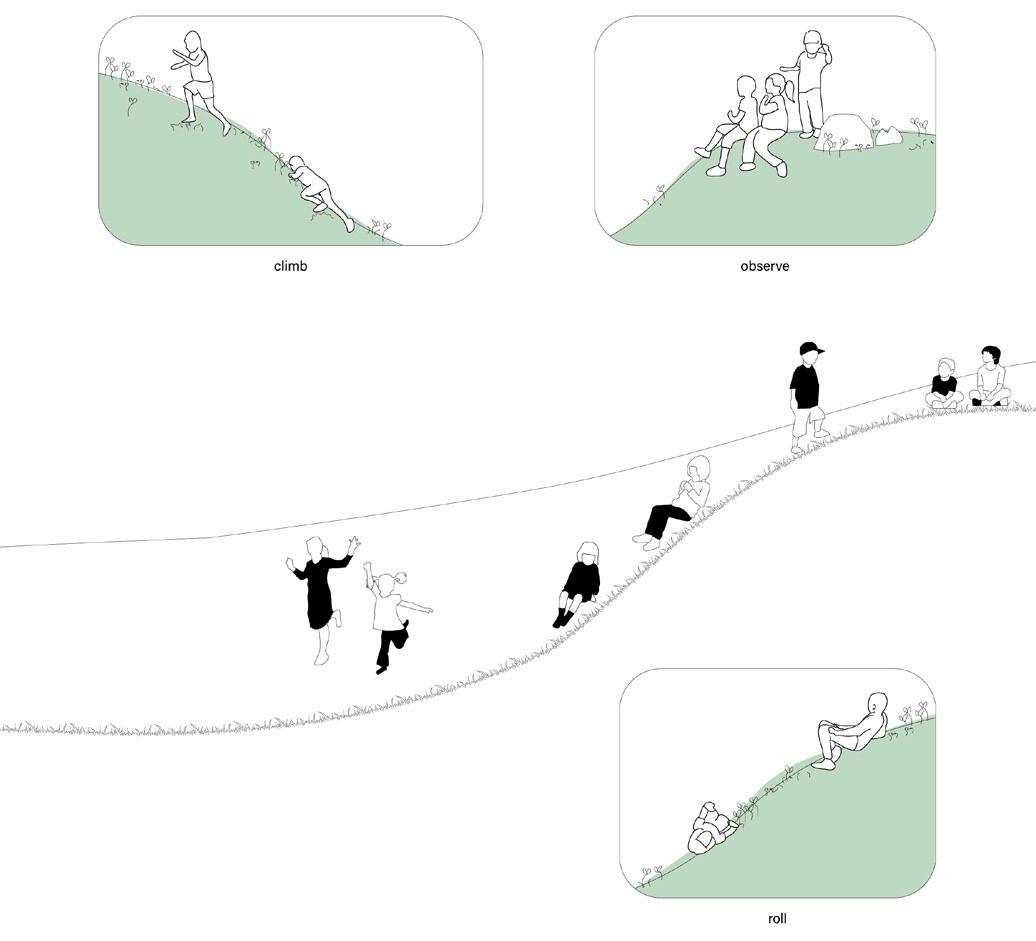 climb

observe

roll