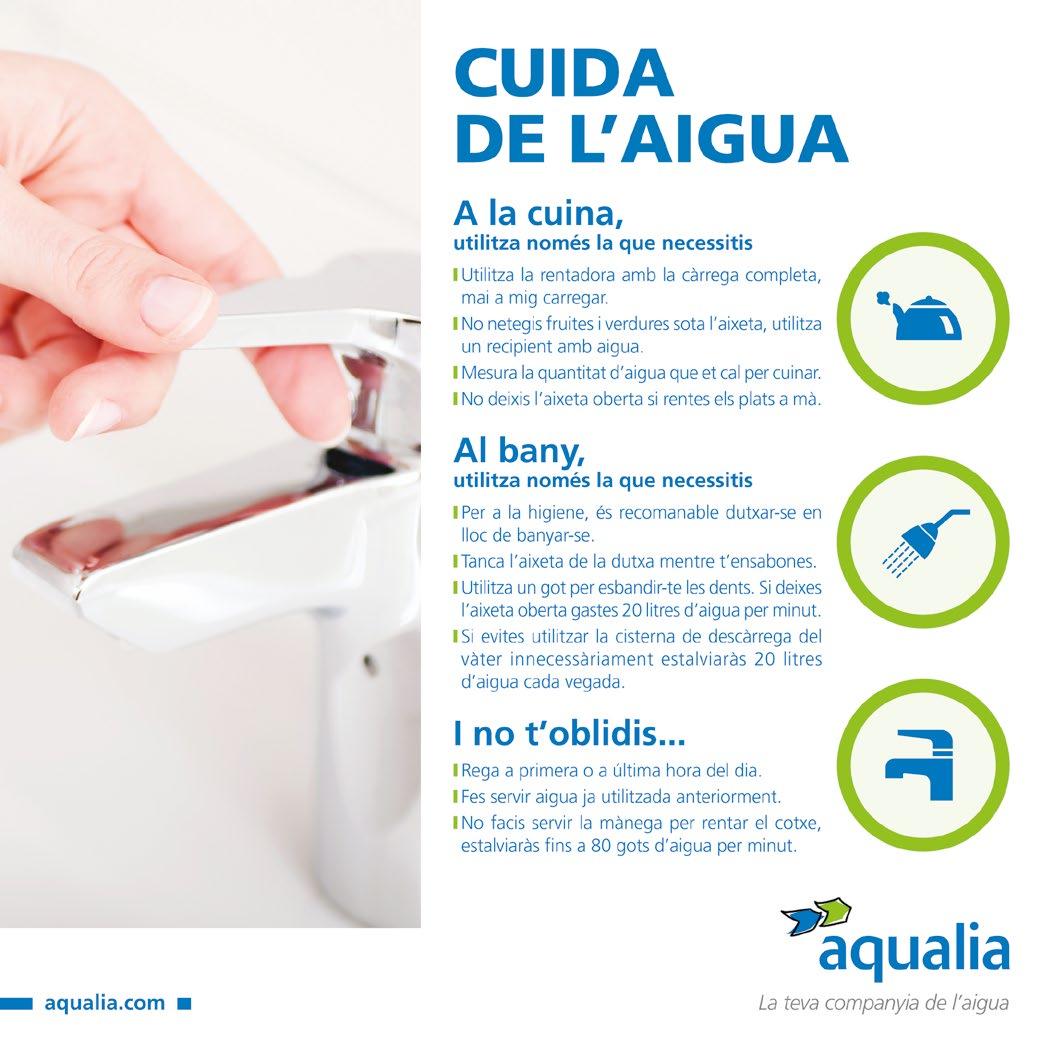 CUIDA DE L'AIGUA

A la cuina,
utilitza només la que necessitis

Utilitza la rentadora amb la càrrega completa, mai a mig carregar.

No netegis fruites i verdures sota l'aixeta, utilitza un recipient amb aigua.

Mesura la quantitat d'aigua que et cal per cuinar.

No deixis l'aixeta oberta si rentes els plats a mà.

Al bany,
utilitza només la que necessitis

Per a la higiene, és recomanable dutxar-se en lloc de banyar-se.

Tanca l'aixeta de la dutxa mentre t'ensabones.

Utilitza un got per esbandir-te les dents. Si deixes l'aixeta oberta gastes 20 litres d'aigua per minut.

Si evites utilitzar la cisterna de descàrrega del vàter innecessàriament estalviaràs 20 litres d'aigua cada vegada.

I no t'oblidis...

Rega a primera o a última hora del dia.

Fes servir aigua ja utilitzada anteriorment.

No facis servir la mànega per rentar el cotxe, estalviaràs fins a 80 gots d'aigua per minut.

aqualia
La teva companyia de l'aigua

aqualia.com