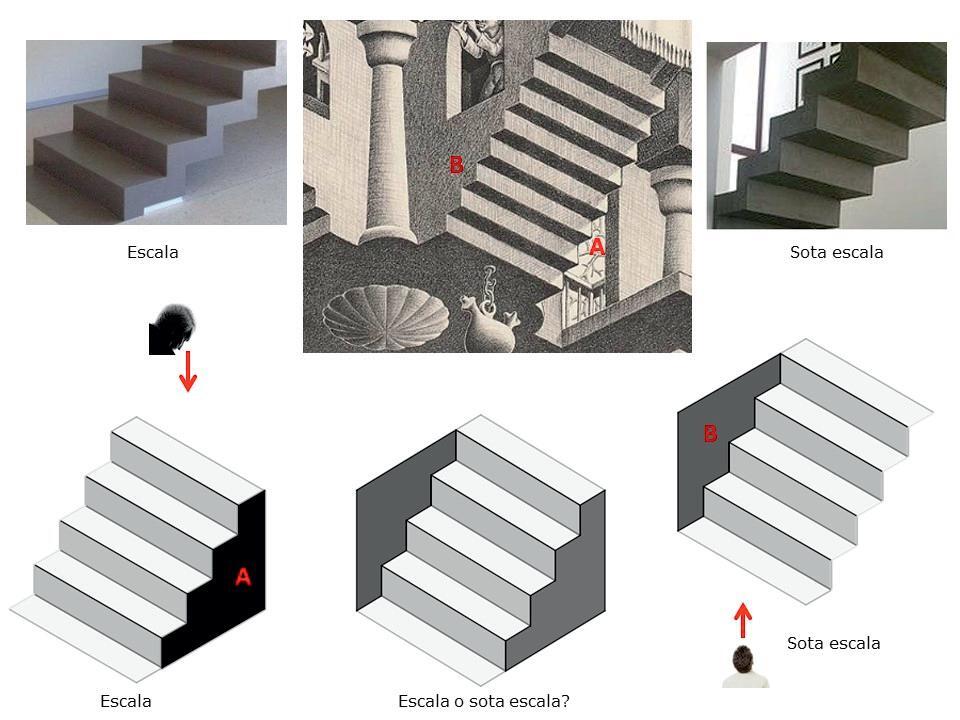 Escala

B

A

Sota escala

A

B

Sota escala

Escala

Escala o sota escala?