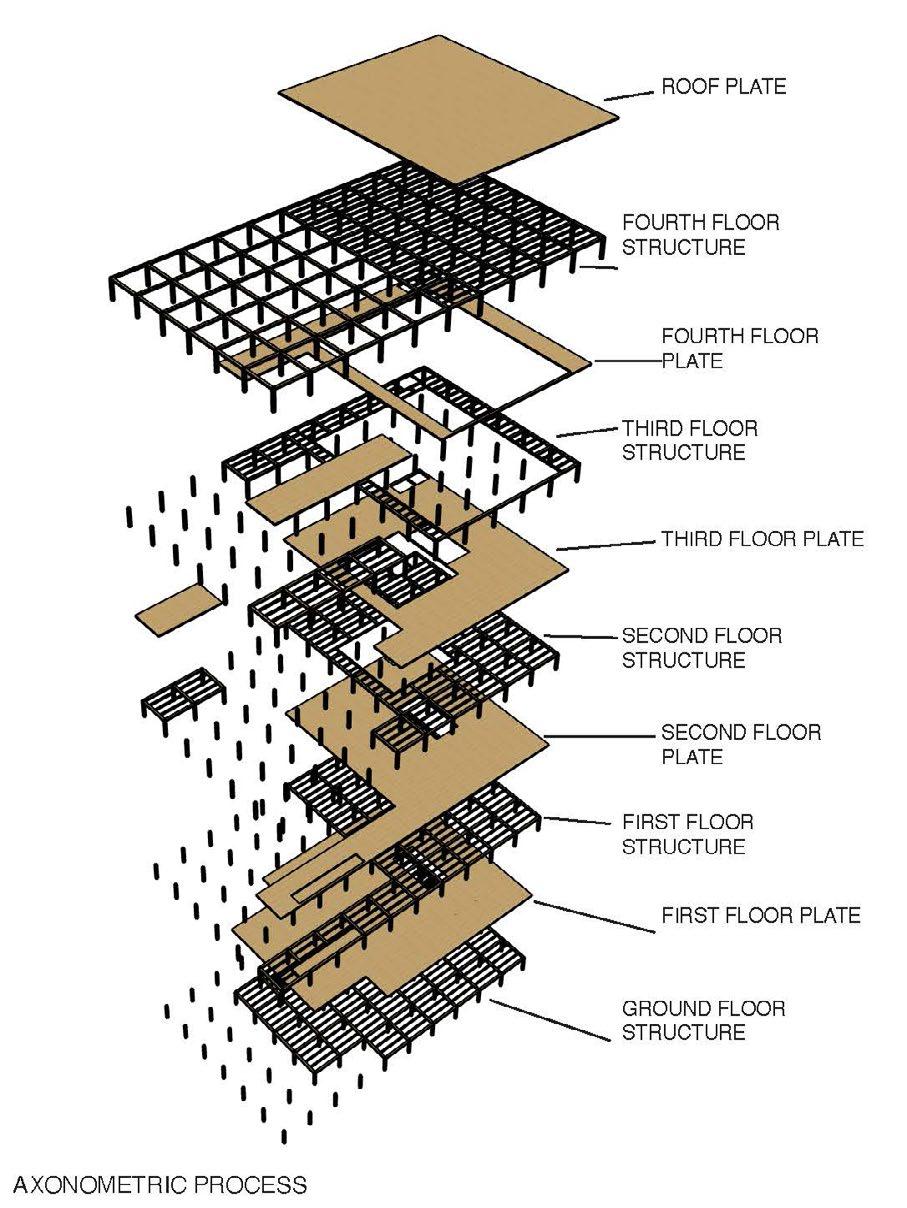 ROOF PLATE

FOURTH FLOOR STRUCTURE

FOURTH FLOOR PLATE

THIRD FLOOR STRUCTURE

THIRD FLOOR PLATE

SECOND FLOOR STRUCTURE

SECOND FLOOR PLATE

FIRST FLOOR STRUCTURE

FIRST FLOOR PLATE

GROUND FLOOR STRUCTURE

AXONOMETRIC PROCESS