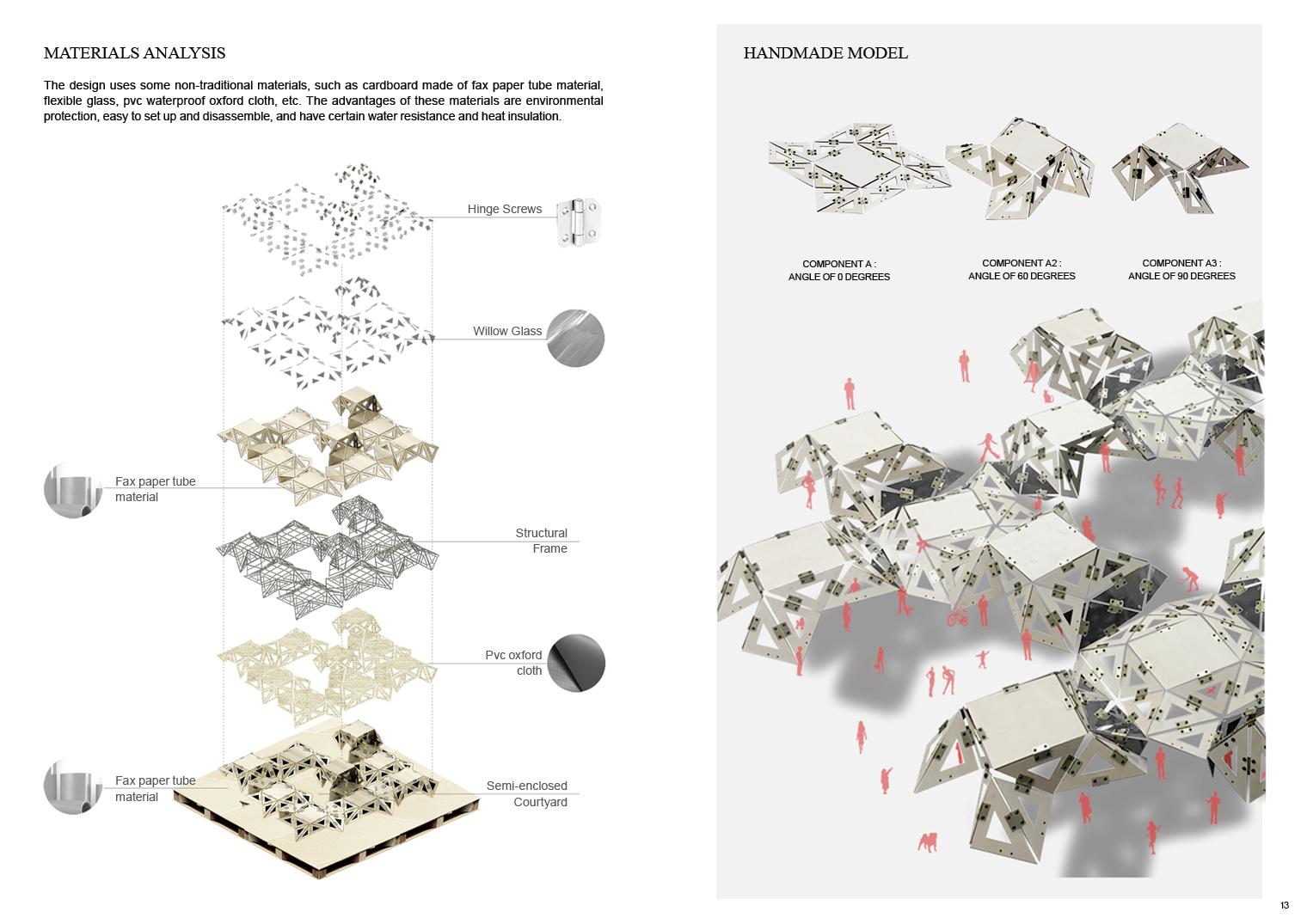 MATERIALS ANALYSIS

The design uses some non-traditional materials, such as cardboard made of fax paper tube material, flexible glass, pvc waterproof oxford cloth, etc. The advantages of these materials are environmental protection, easy to set up and disassemble, and have certain water resistance and heat insulation.

Hinge Screws

Willow Glass

Fax paper tube material

Structural Frame

Pvc oxford cloth

Fax paper tube material

Semi-enclosed Courtyard

HANDMADE MODEL

COMPONENT A : ANGLE OF 0 DEGREES

COMPONENT A2 : ANGLE OF 60 DEGREES

COMPONENT A3 : ANGLE OF 90 DEGREES

13