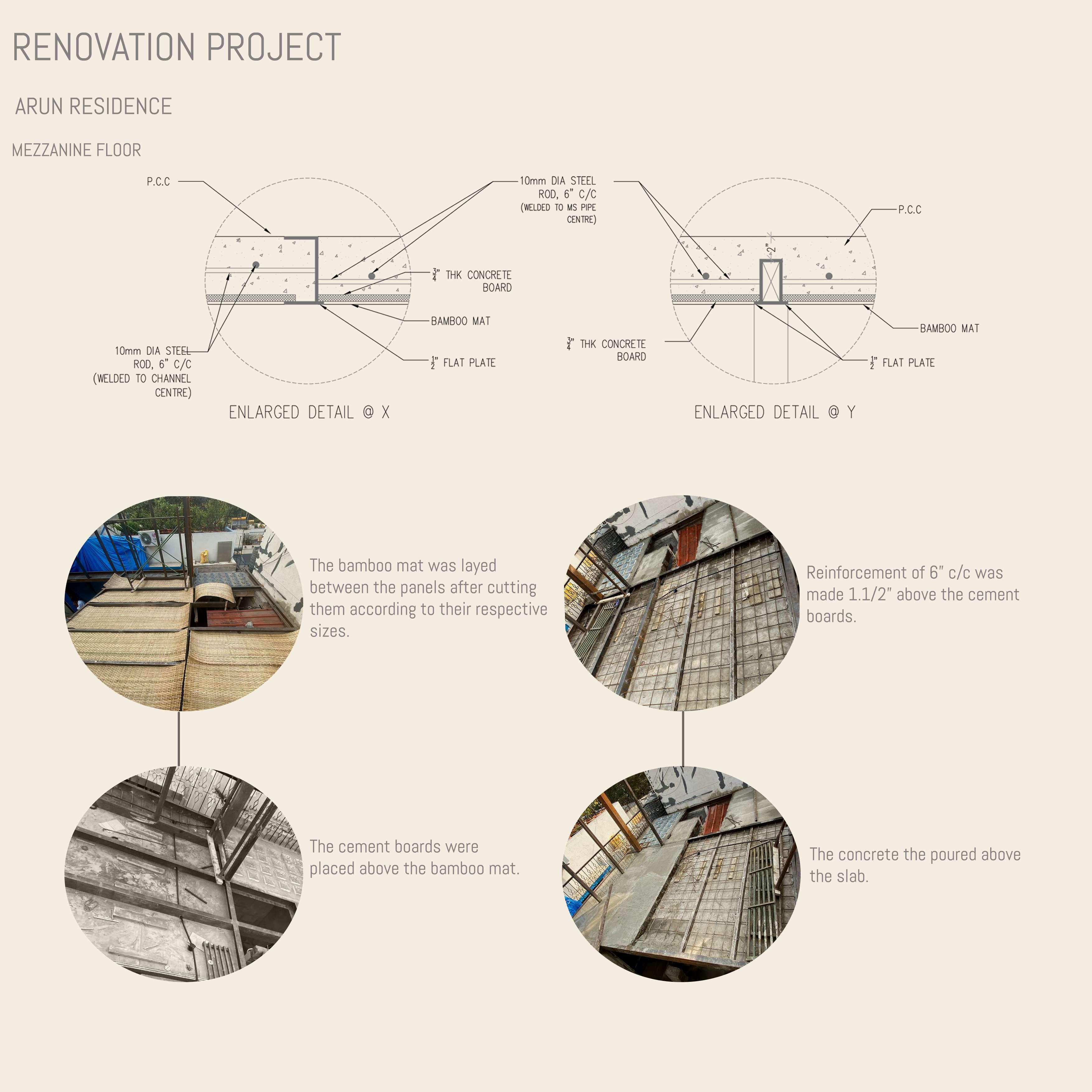 RENOVATION PROJECT

ARUN RESIDENCE

MEZZANINE FLOOR

P.C.C

10mm DIA STEEL ROD, 6" C/C (WELDED TO MS PIPE CENTRE)

$\frac{3}{4}$" THK CONCRETE BOARD

BAMBOO MAT

$\frac{1}{2}$" FLAT PLATE

10mm DIA STEEL ROD, 6" C/C (WELDED TO CHANNEL CENTRE)

ENLARGED DETAIL @ X

P.C.C

2"

BAMBOO MAT

$\frac{3}{4}$" THK CONCRETE BOARD

$\frac{1}{2}$" FLAT PLATE

ENLARGED DETAIL @ Y

The bamboo mat was layed between the panels after cutting them according to their respective sizes.

Reinforcement of 6" c/c was made 1.1/2" above the cement boards.

The cement boards were placed above the bamboo mat.

The concrete the poured above the slab.