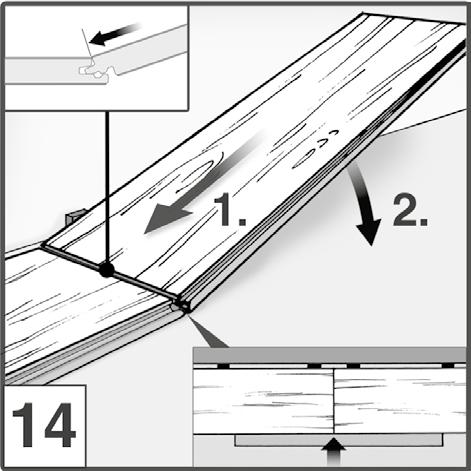 1.

2.

14