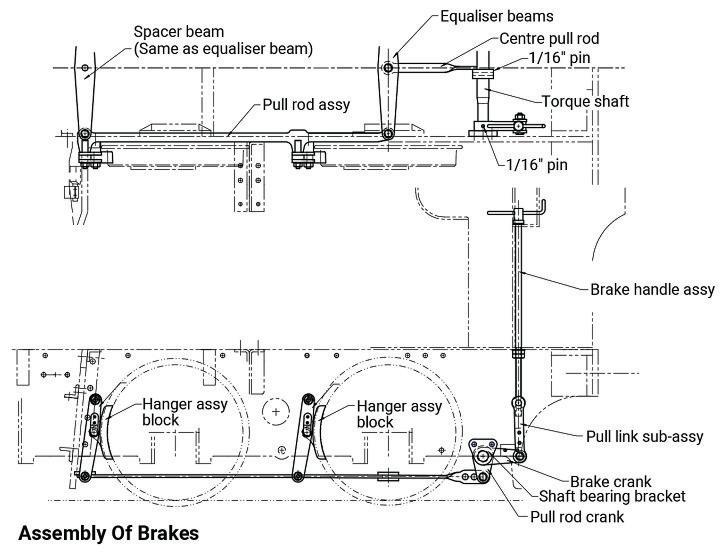 Spacer beam
(Same as equaliser beam)

Equaliser beams

Centre pull rod

1/16" pin

Torque shaft

Pull rod assy

1/16" pin

Brake handle assy

Hanger assy
block

Hanger assy
block

Pull link sub-assy

Brake crank

Shaft bearing bracket

Pull rod crank

Assembly Of Brakes