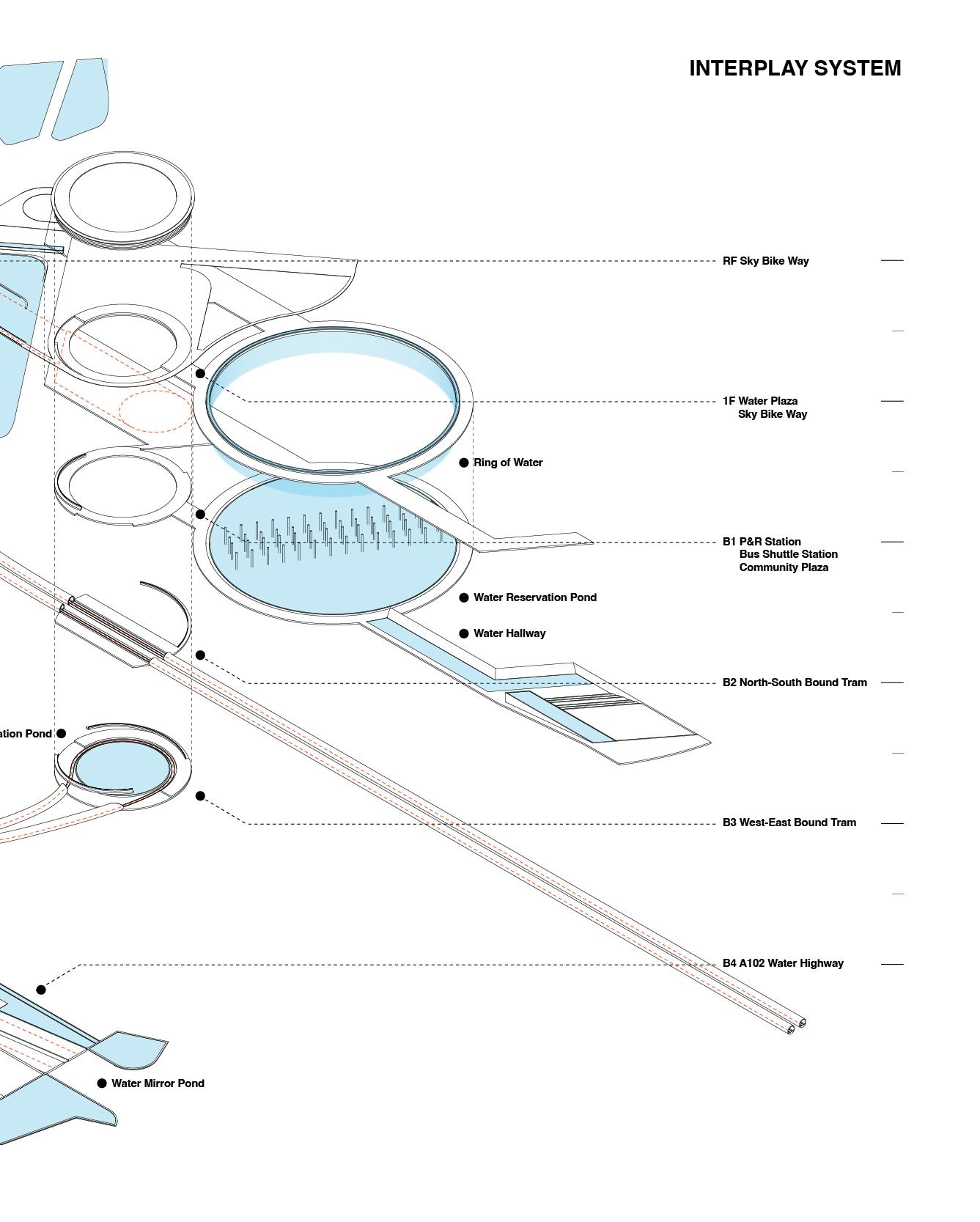 INTERPLAY SYSTEM

RF Sky Bike Way

1F Water Plaza
Sky Bike Way

Ring of Water

B1 P&R Station
Bus Shuttle Station
Community Plaza

Water Reservation Pond

Water Hallway

B2 North-South Bound Tram

ation Pond

B3 West-East Bound Tram

B4 A102 Water Highway

Water Mirror Pond