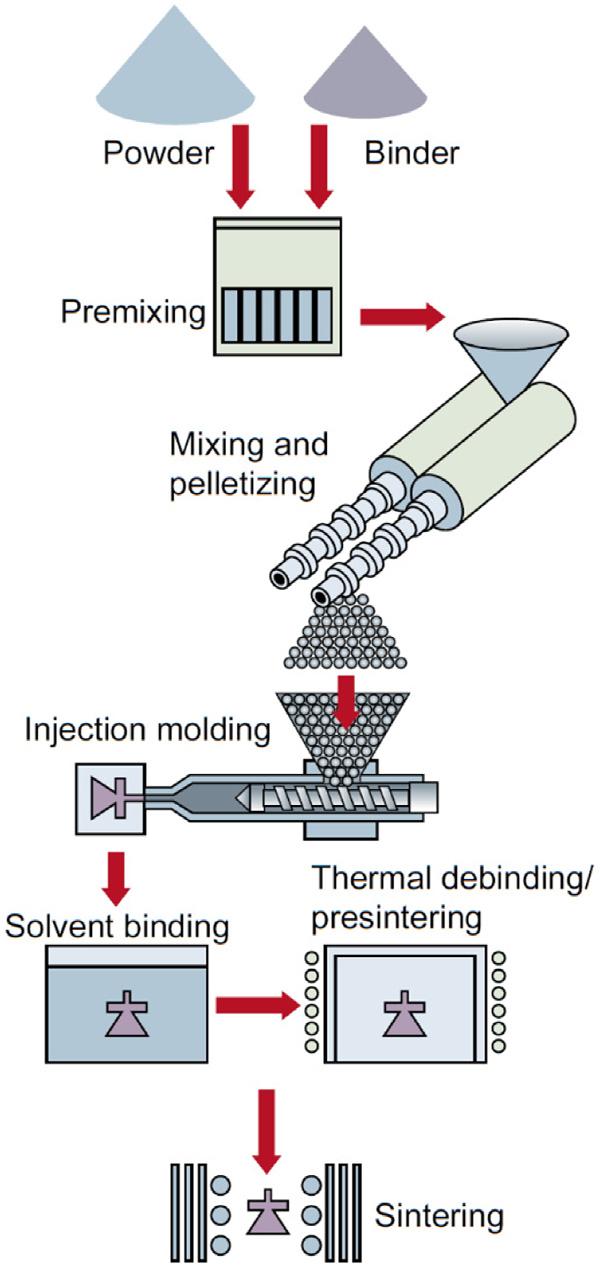 Powder

Binder

Premixing

Mixing and pelletizing

Injection molding

Solvent binding

Thermal debinding/ presintering

Sintering