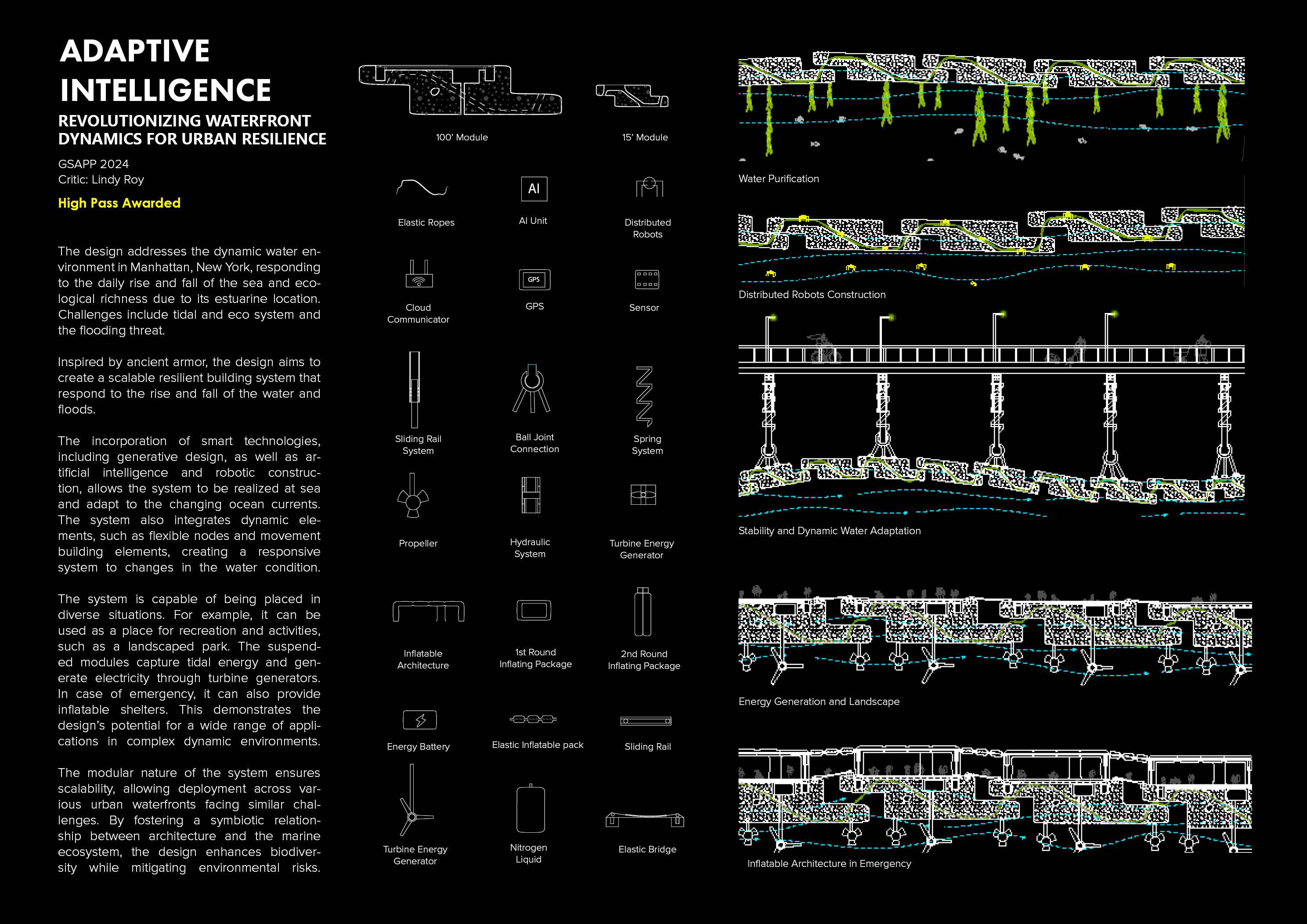 ADAPTIVE INTELLIGENCE

REVOLUTIONIZING WATERFRONT DYNAMICS FOR URBAN RESILIENCE

GSAPP 2024
Critic: Lindy Roy

High Pass Awarded

The design addresses the dynamic water environment in Manhattan, New York, responding to the daily rise and fall of the sea and ecological richness due to its estuarine location. Challenges include tidal and eco system and the flooding threat.

Inspired by ancient armor, the design aims to create a scalable resilient building system that respond to the rise and fall of the water and floods.

The incorporation of smart technologies, including generative design, as well as artificial intelligence and robotic construction, allows the system to be realized at sea and adapt to the changing ocean currents. The system also integrates dynamic elements, such as flexible nodes and movement building elements, creating a responsive system to changes in the water condition.

The system is capable of being placed in diverse situations. For example, it can be used as a place for recreation and activities, such as a landscaped park. The suspended modules capture tidal energy and generate electricity through turbine generators. In case of emergency, it can also provide inflatable shelters. This demonstrates the design's potential for a wide range of applications in complex dynamic environments.

The modular nature of the system ensures scalability, allowing deployment across various urban waterfronts facing similar challenges. By fostering a symbiotic relationship between architecture and the marine ecosystem, the design enhances biodiversity while mitigating environmental risks.

100' Module

15' Module

Elastic Ropes

AI

AI Unit

Distributed Robots

Cloud Communicator

GPS

GPS

Sensor

Sliding Rail System

Ball Joint Connection

Spring System

Propeller

Hydraulic System

Turbine Energy Generator

Inflatable Architecture

1st Round Inflating Package

2nd Round Inflating Package

Energy Battery

Elastic Inflatable pack

Sliding Rail

Turbine Energy Generator

Nitrogen Liquid

Elastic Bridge

Water Purification

Distributed Robots Construction

Stability and Dynamic Water Adaptation

Energy Generation and Landscape

Inflatable Architecture in Emergency