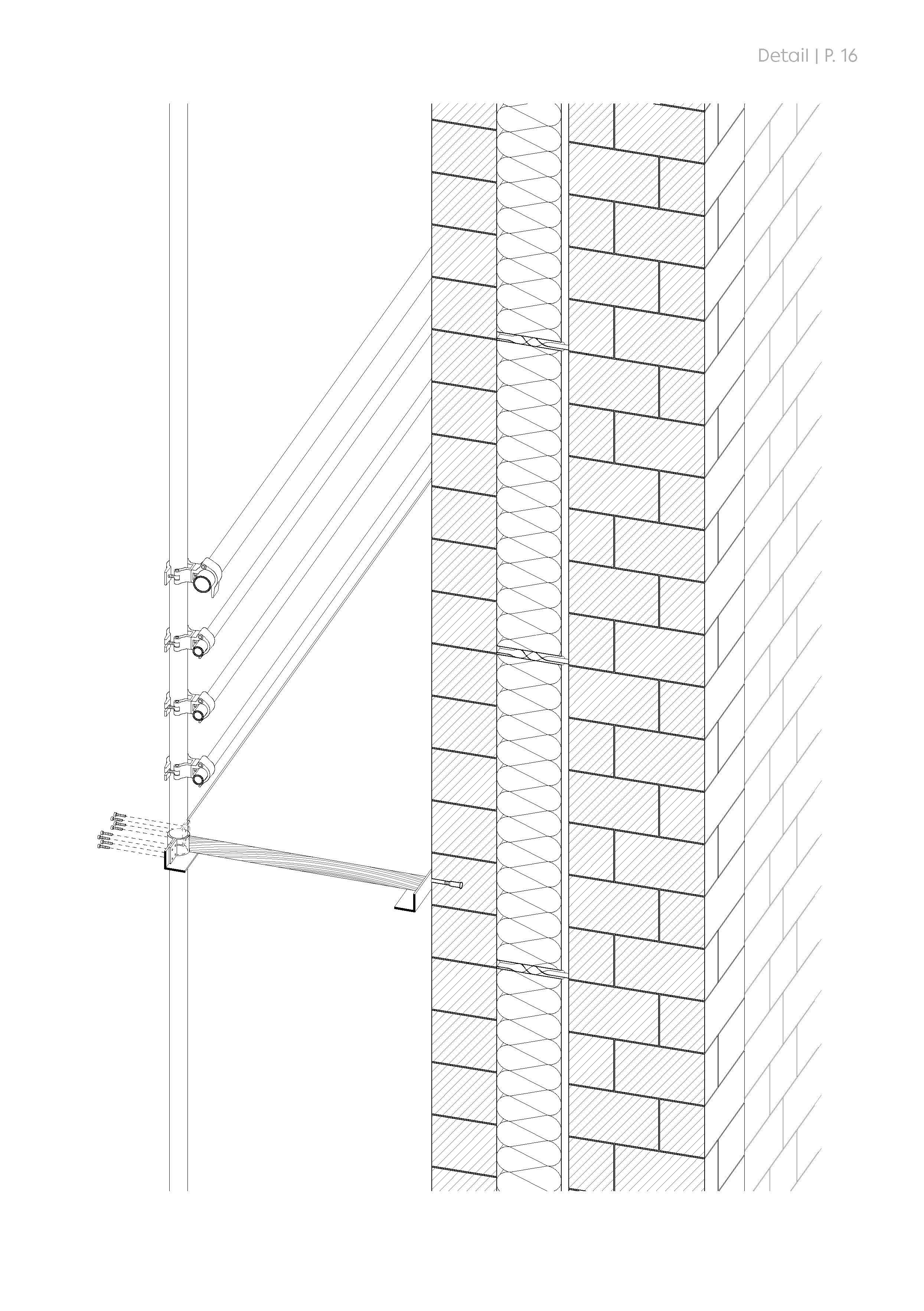 Detail | P. 16