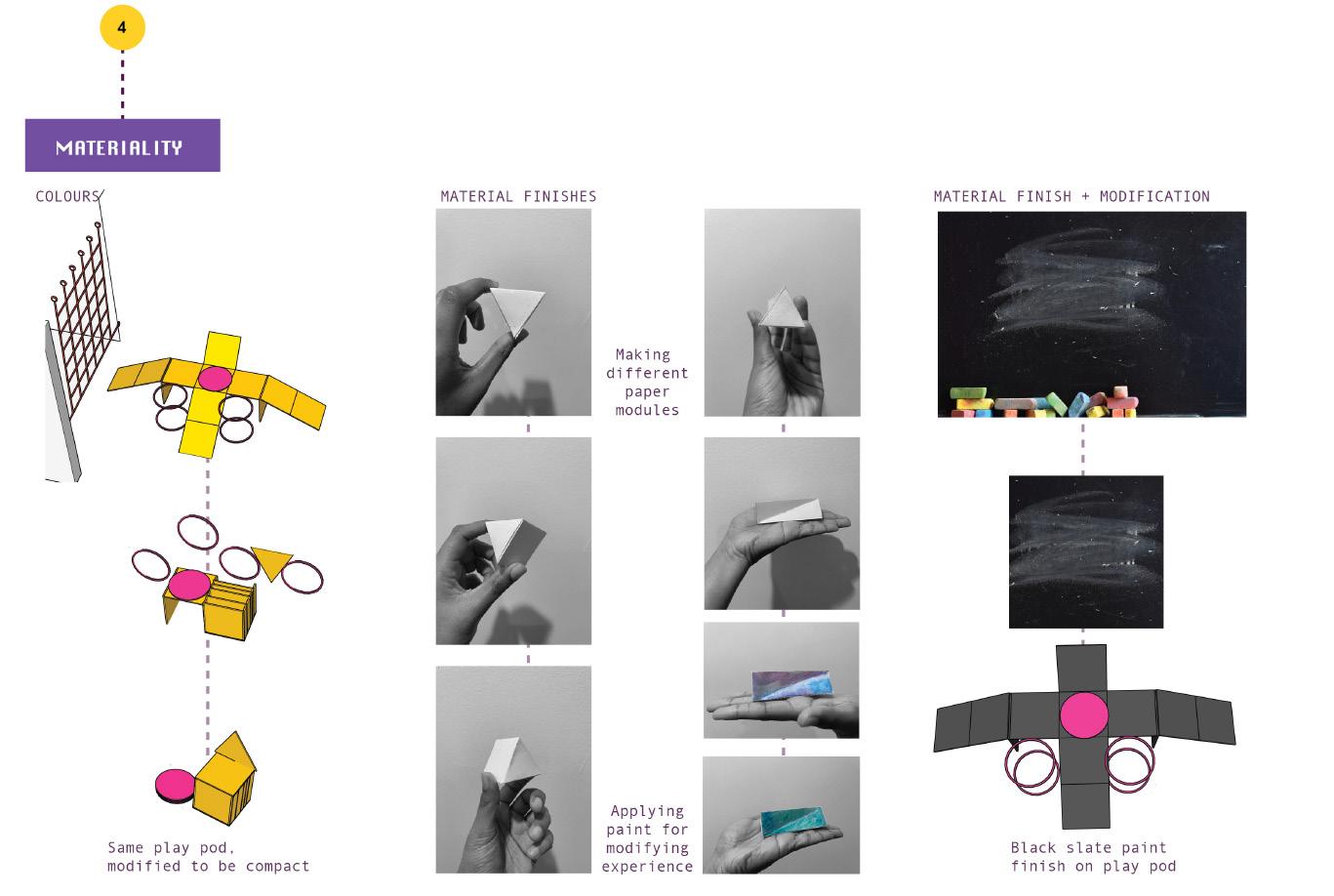 4

MATERIALITY

COLOURS

Same play pod, modified to be compact

MATERIAL FINISHES

Making different paper modules

Applying paint for modifying experience

MATERIAL FINISH + MODIFICATION

Black slate paint finish on play pod