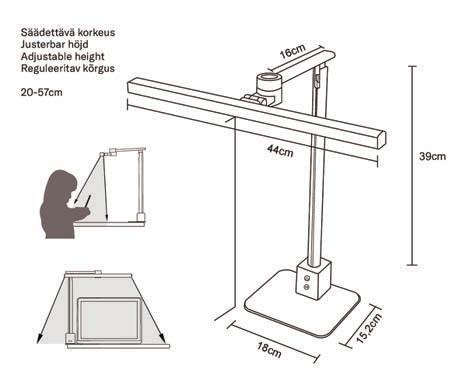 Säädettävä korkeus
Justerbar höjd
Adjustable height
Reguleeritav kõrgus

20-57cm

16cm

44cm

39cm

18cm

15,2cm