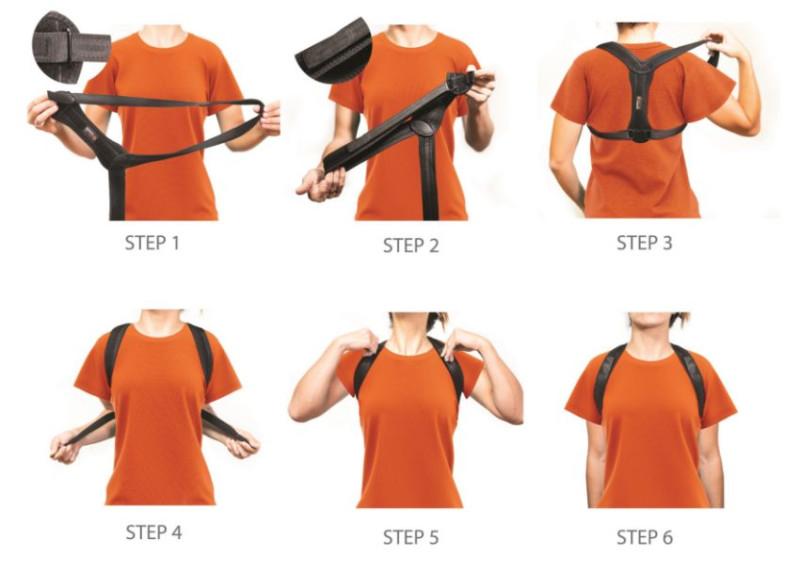 STEP 1

STEP 2

STEP 3

STEP 4

STEP 5

STEP 6