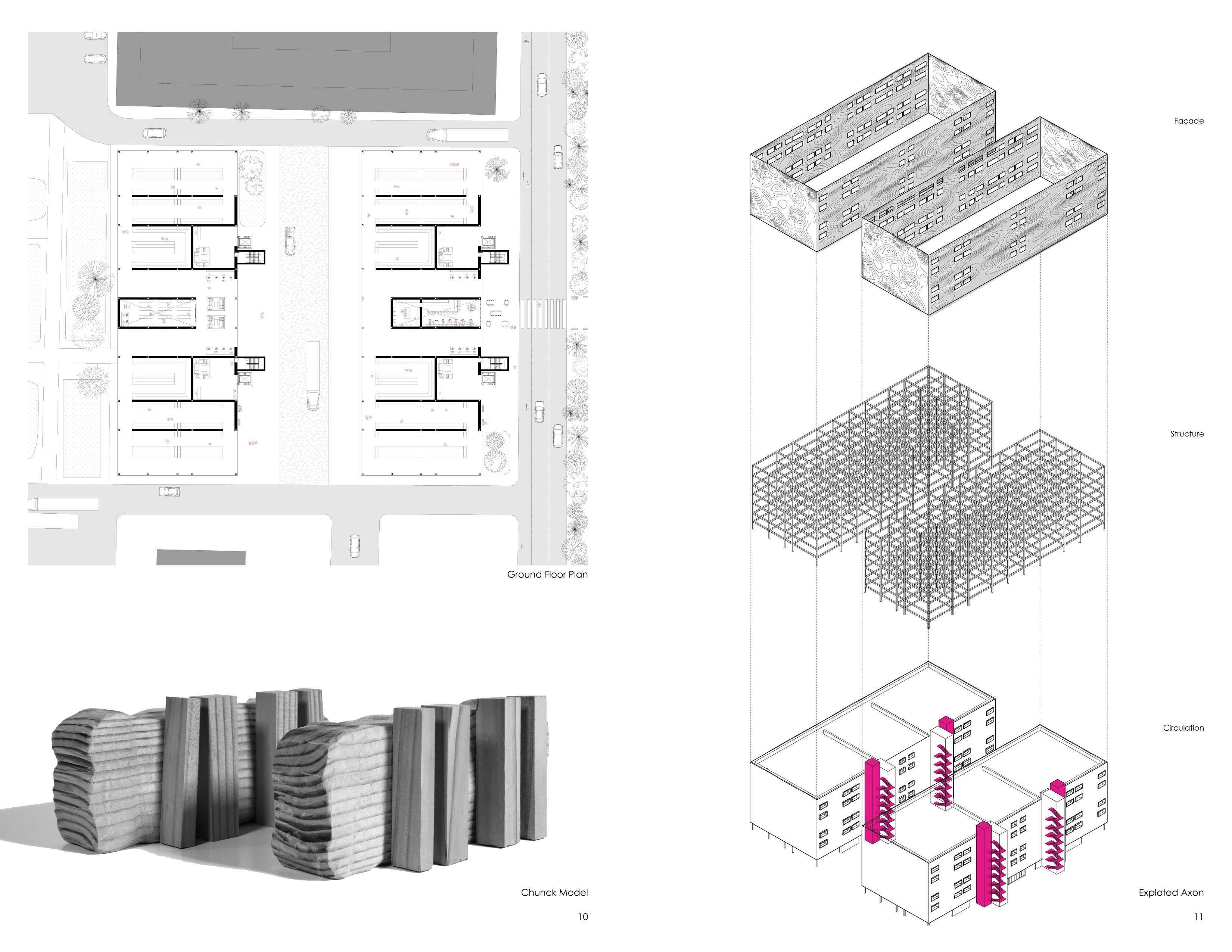 Ground Floor Plan

Chunck Model

10

Facade

Structure

Circulation

Exploted Axon

11