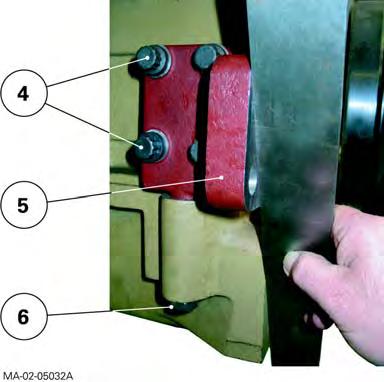 4

5

6

MA-02-05032A