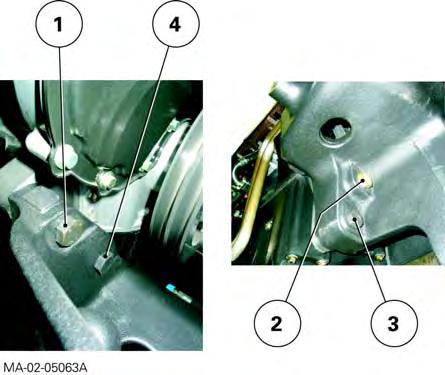 1
4
2
3
MA-02-05063A