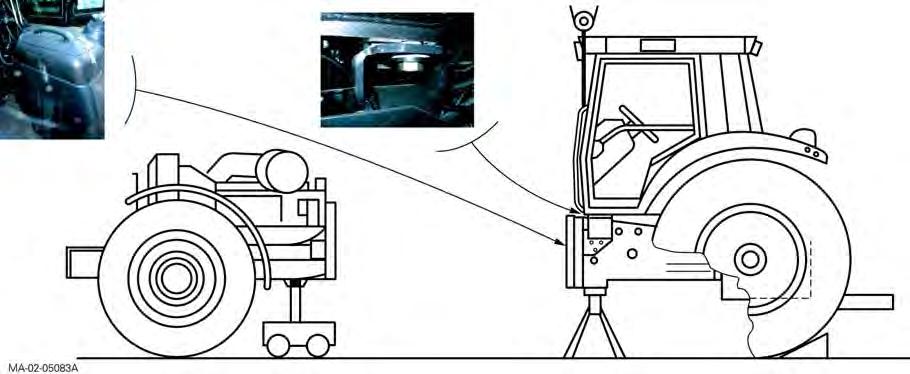 MA-02-05083A