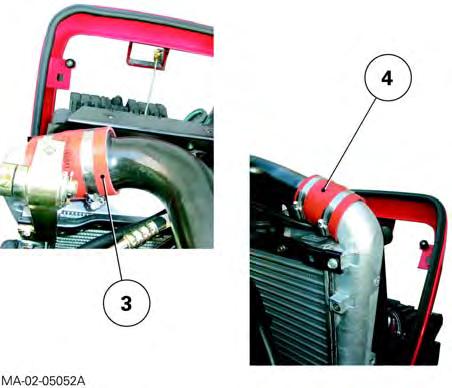 4

3

MA-02-05052A