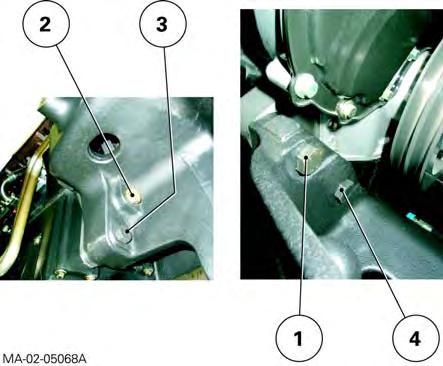 2
3
1
4
MA-02-05068A