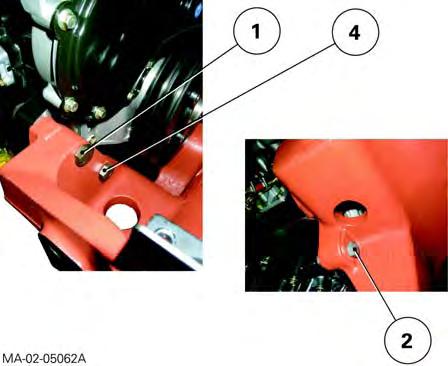 1

4

2

MA-02-05062A