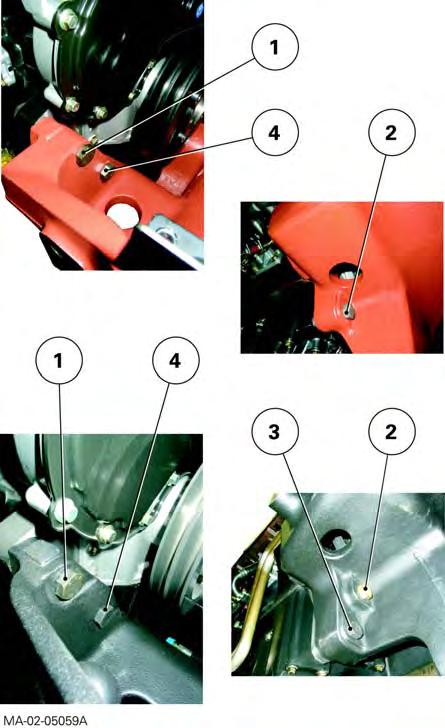 1
4
2
1
4
3
2
MA-02-05059A