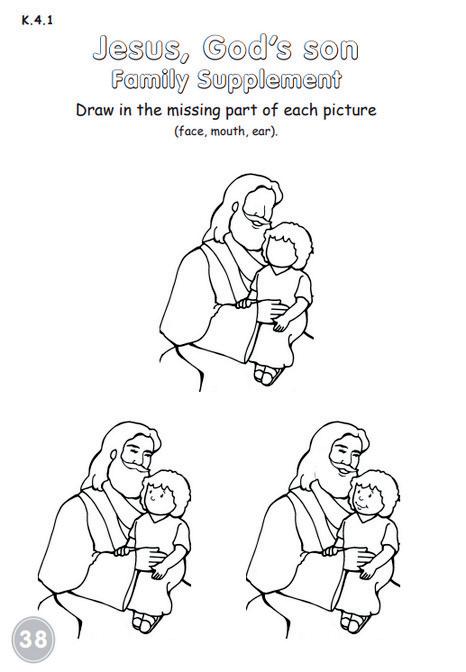 K.4.1

Jesus, God's son
Family Supplement

Draw in the missing part of each picture
(face, mouth, ear).

38