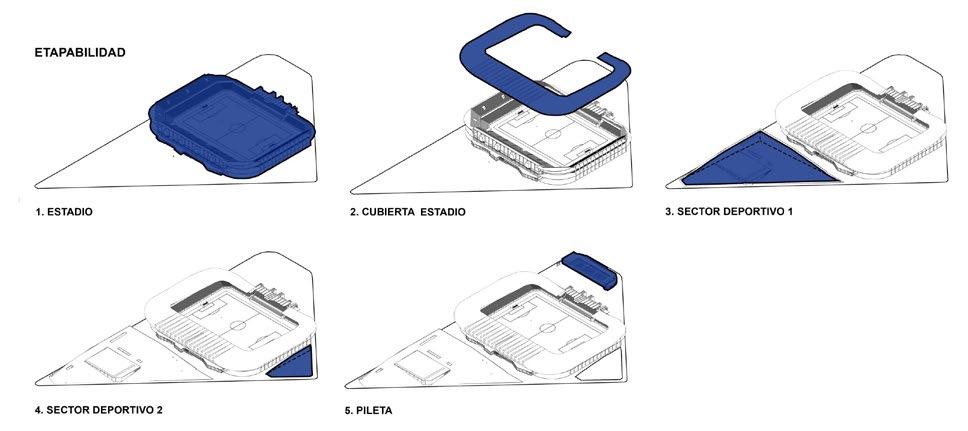 ETAPABILIDAD

1. ESTADIO

2. CUBIERTA ESTADIO

3. SECTOR DEPORTIVO 1

4. SECTOR DEPORTIVO 2

5. PILETA