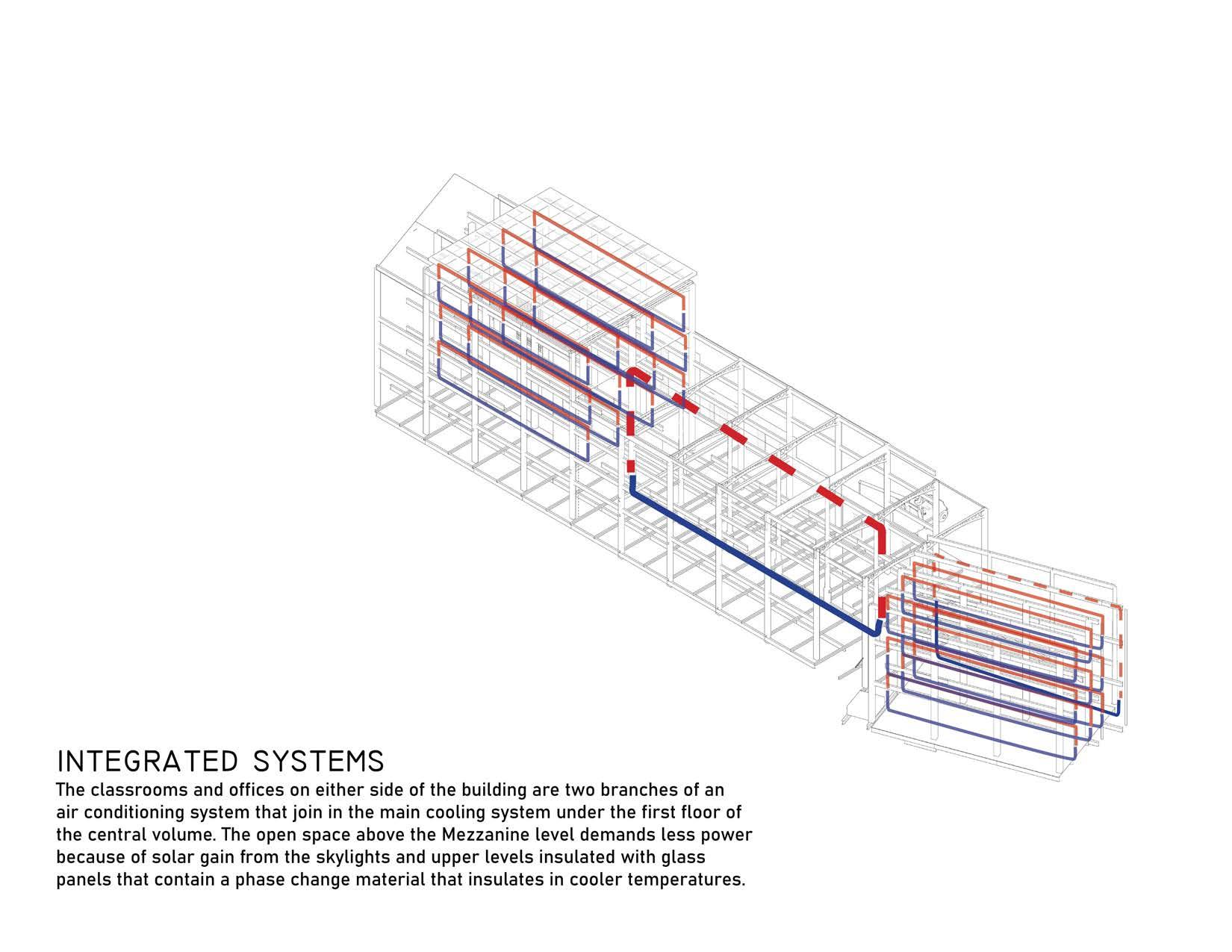 INTEGRATED SYSTEMS

The classrooms and offices on either side of the building are two branches of an air conditioning system that join in the main cooling system under the first floor of the central volume. The open space above the Mezzanine level demands less power because of solar gain from the skylights and upper levels insulated with glass panels that contain a phase change material that insulates in cooler temperatures.