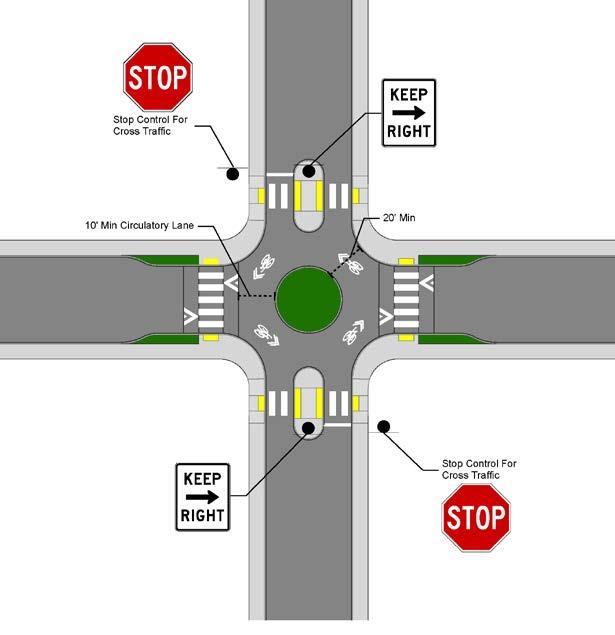 STOP

Stop Control For Cross Traffic

KEEP
RIGHT

10' Min Circulatory Lane

20' Min

KEEP
RIGHT

Stop Control For Cross Traffic

STOP