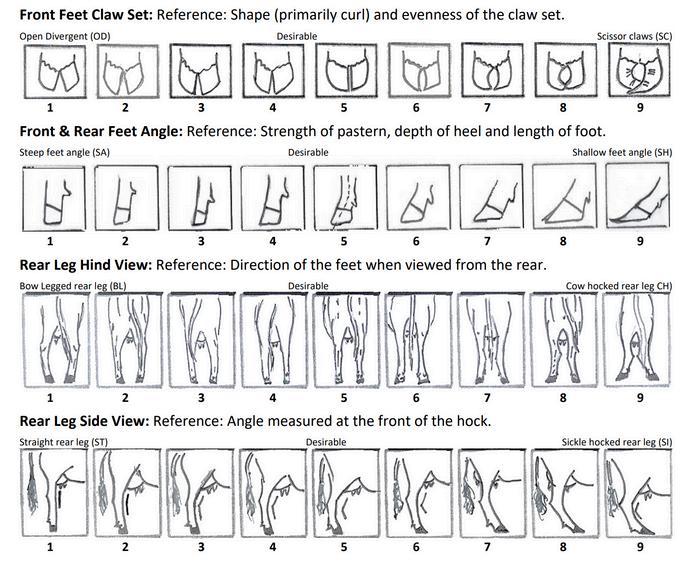 **Front Feet Claw Set:** Reference: Shape (primarily curl) and evenness of the claw set.

Open Divergent (OD)

Desirable

Scissor claws (SC)

1 2 3 4 5 6 7 8 9

**Front & Rear Feet Angle:** Reference: Strength of pastern, depth of heel and length of foot.

Steep feet angle (SA)

Desirable

Shallow feet angle (SH)

1 2 3 4 5 6 7 8 9

**Rear Leg Hind View:** Reference: Direction of the feet when viewed from the rear.

Bow Legged rear leg (BL)

Desirable

Cow hocked rear leg CH)

1 2 3 4 5 6 7 8 9

**Rear Leg Side View:** Reference: Angle measured at the front of the hock.

Straight rear leg (ST)

Desirable

Sickle hocked rear leg (SI)

1 2 3 4 5 6 7 8 9