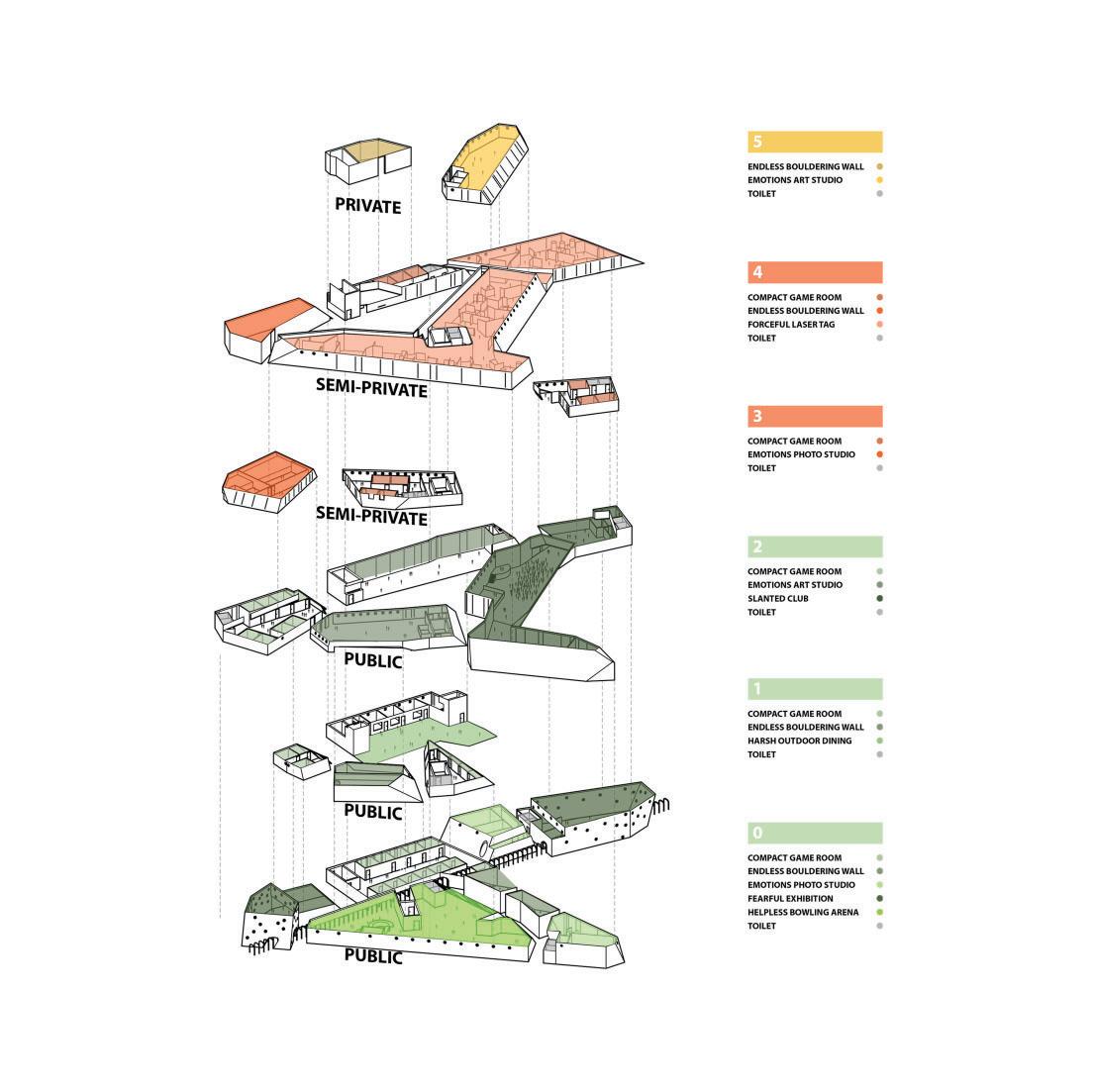 PRIVATE

SEMI-PRIVATE

SEMI-PRIVATE

PUBLIC

PUBLIC

PUBLIC

5
ENDLESS BOULDERING WALL
EMOTIONS ART STUDIO
TOILET

4
COMPACT GAME ROOM
ENDLESS BOULDERING WALL
FORCEFUL LASER TAG
TOILET

3
COMPACT GAME ROOM
EMOTIONS PHOTO STUDIO
TOILET

2
COMPACT GAME ROOM
EMOTIONS ART STUDIO
SLANTED CLUB
TOILET

1
COMPACT GAME ROOM
ENDLESS BOULDERING WALL
HARSH OUTDOOR DINING
TOILET

0
COMPACT GAME ROOM
ENDLESS BOULDERING WALL
EMOTIONS PHOTO STUDIO
FEARFUL EXHIBITION
HELPLESS BOWLING ARENA
TOILET