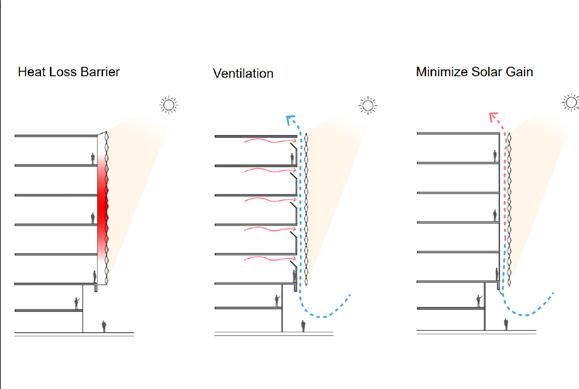 Heat Loss Barrier

Ventilation

Minimize Solar Gain