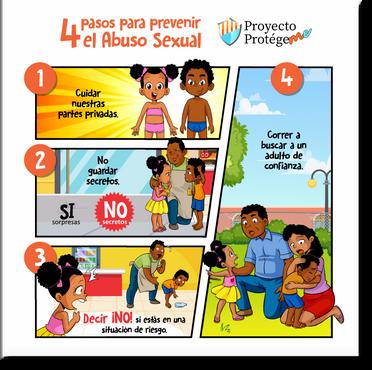 4 pasos para prevenir el Abuso Sexual

Proyecto Protégeme

1

Cuidar nuestras partes privadas.

2

No guardar secretos.

SI sorpresas

NO secretos

3

Decir ¡NO! si estás en una situación de riesgo.

4

Correr a buscar a un adulto de confianza.