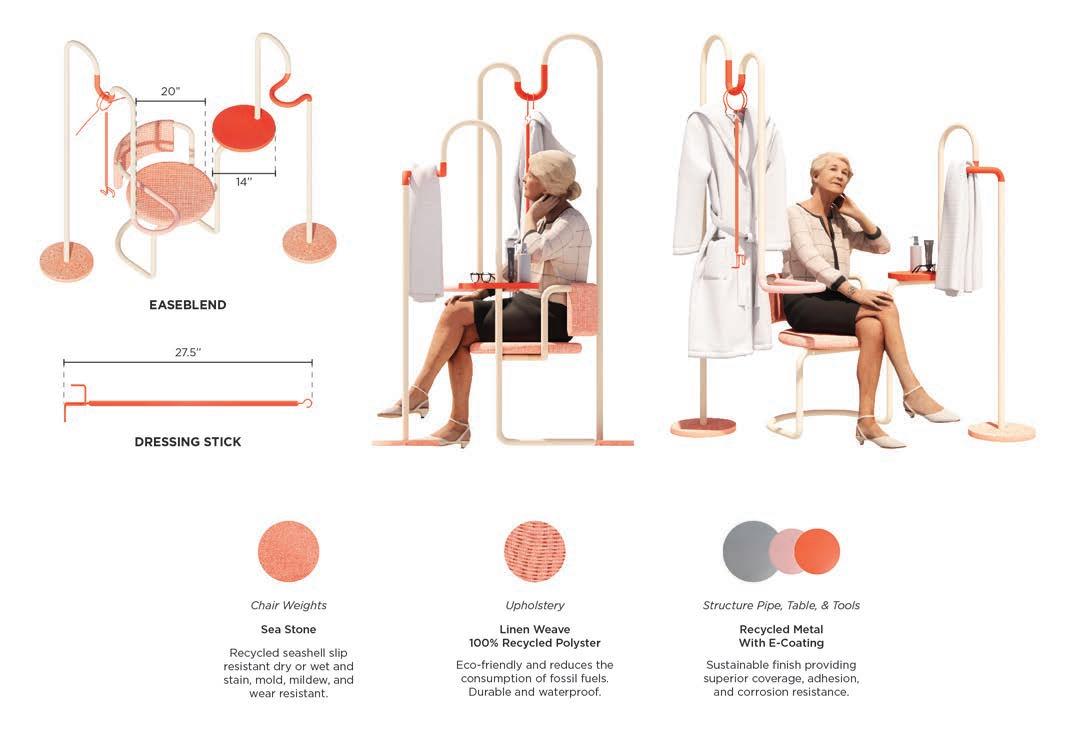 20"

14"

EASEBLEND

27.5"

DRESSING STICK

Chair Weights

Sea Stone

Recycled seashell slip resistant dry or wet and stain, mold, mildew, and wear resistant.

Upholstery

Linen Weave
100% Recycled Polyster

Eco-friendly and reduces the consumption of fossil fuels. Durable and waterproof.

Structure Pipe, Table, & Tools

Recycled Metal
With E-Coating

Sustainable finish providing superior coverage, adhesion, and corrosion resistance.