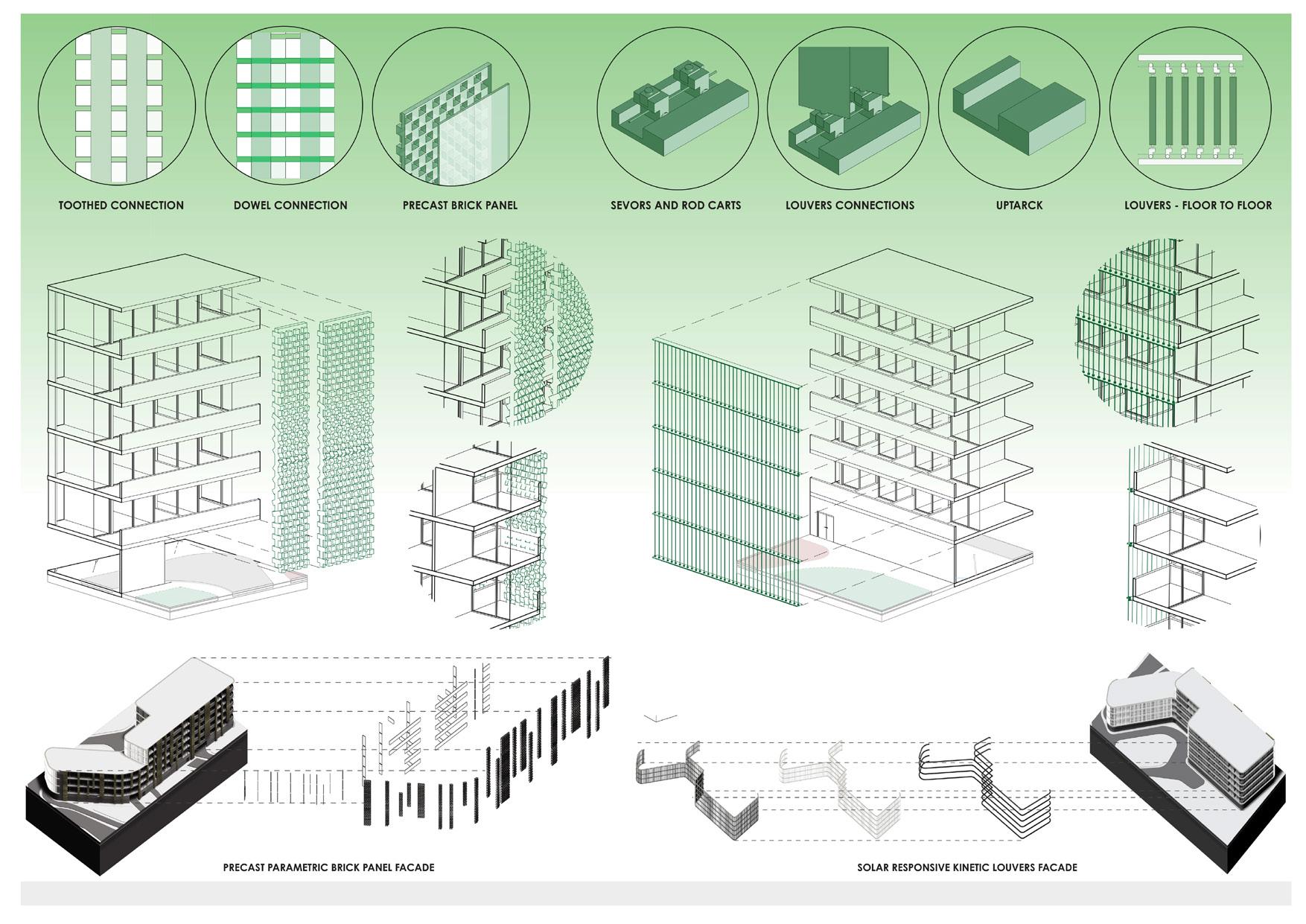 TOOTHED CONNECTION

DOWEL CONNECTION

PRECAST BRICK PANEL

SEVORS AND ROD CARTS

LOUVERS CONNECTIONS

UPTARCK

LOUVERS - FLOOR TO FLOOR

PRECAST PARAMETRIC BRICK PANEL FACADE

SOLAR RESPONSIVE KINETIC LOUVERS FACADE