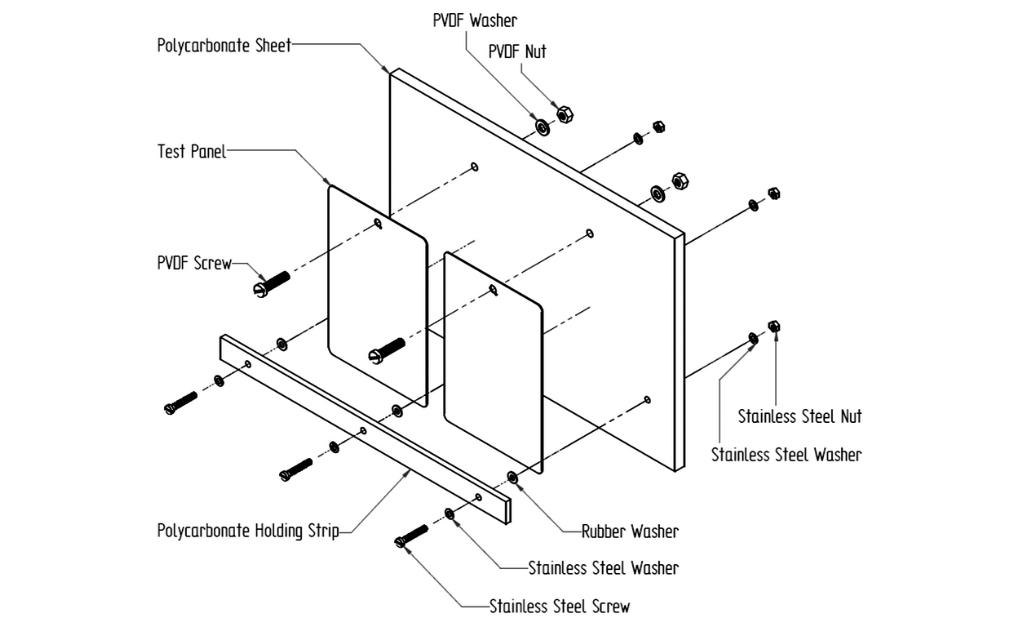 PVDF Washer

PVDF Nut

Polycarbonate Sheet

Test Panel

PVDF Screw

Stainless Steel Nut

Stainless Steel Washer

Polycarbonate Holding Strip

Rubber Washer

Stainless Steel Washer

Stainless Steel Screw