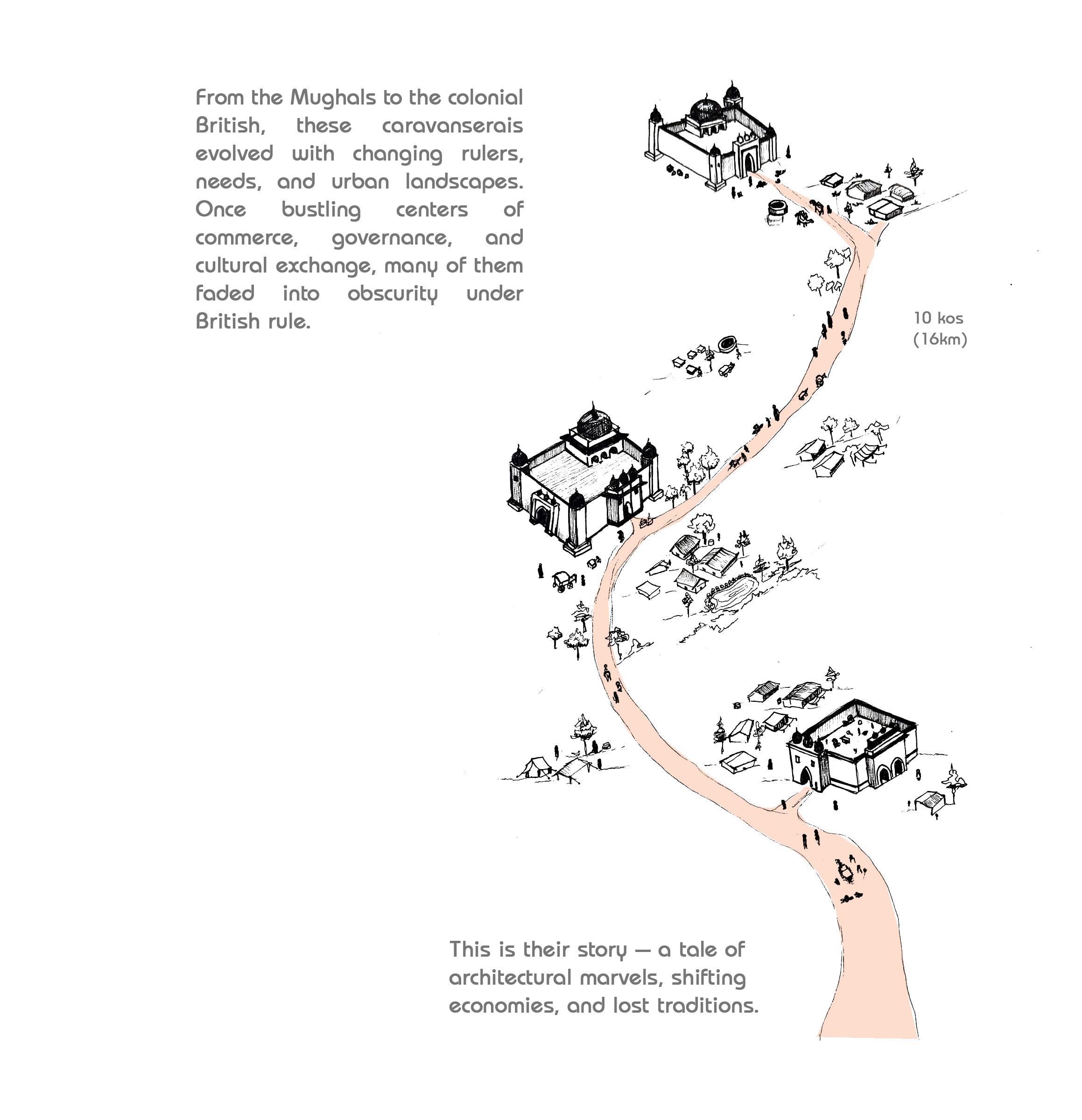 From the Mughals to the colonial British, these caravanserais evolved with changing rulers, needs, and urban landscapes. Once bustling centers of commerce, governance, and cultural exchange, many of them faded into obscurity under British rule.

10 kos
(16km)

This is their story — a tale of architectural marvels, shifting economies, and lost traditions.