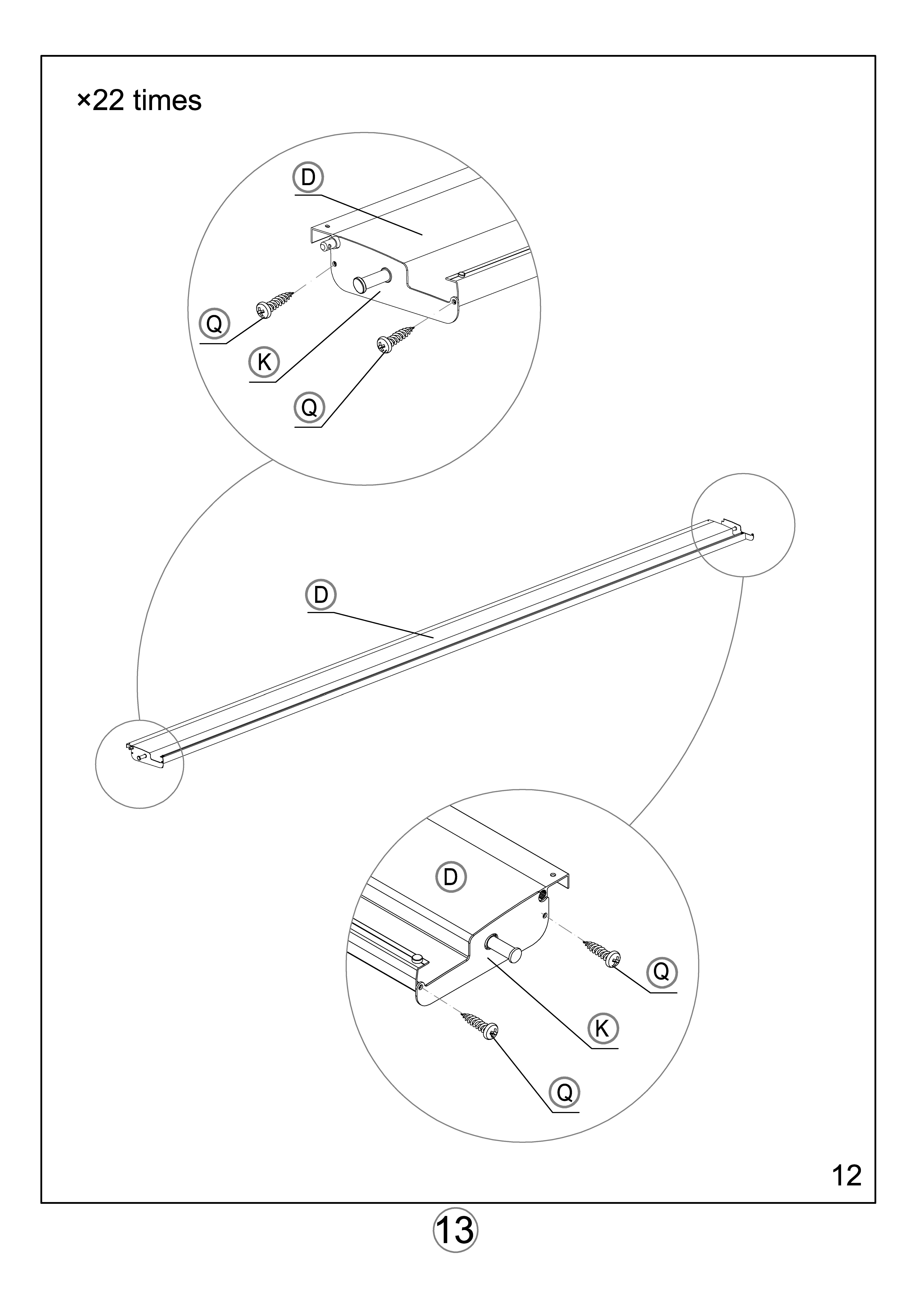 ×22 times

D

Q

K

Q

D

D

Q

K

Q

12

13