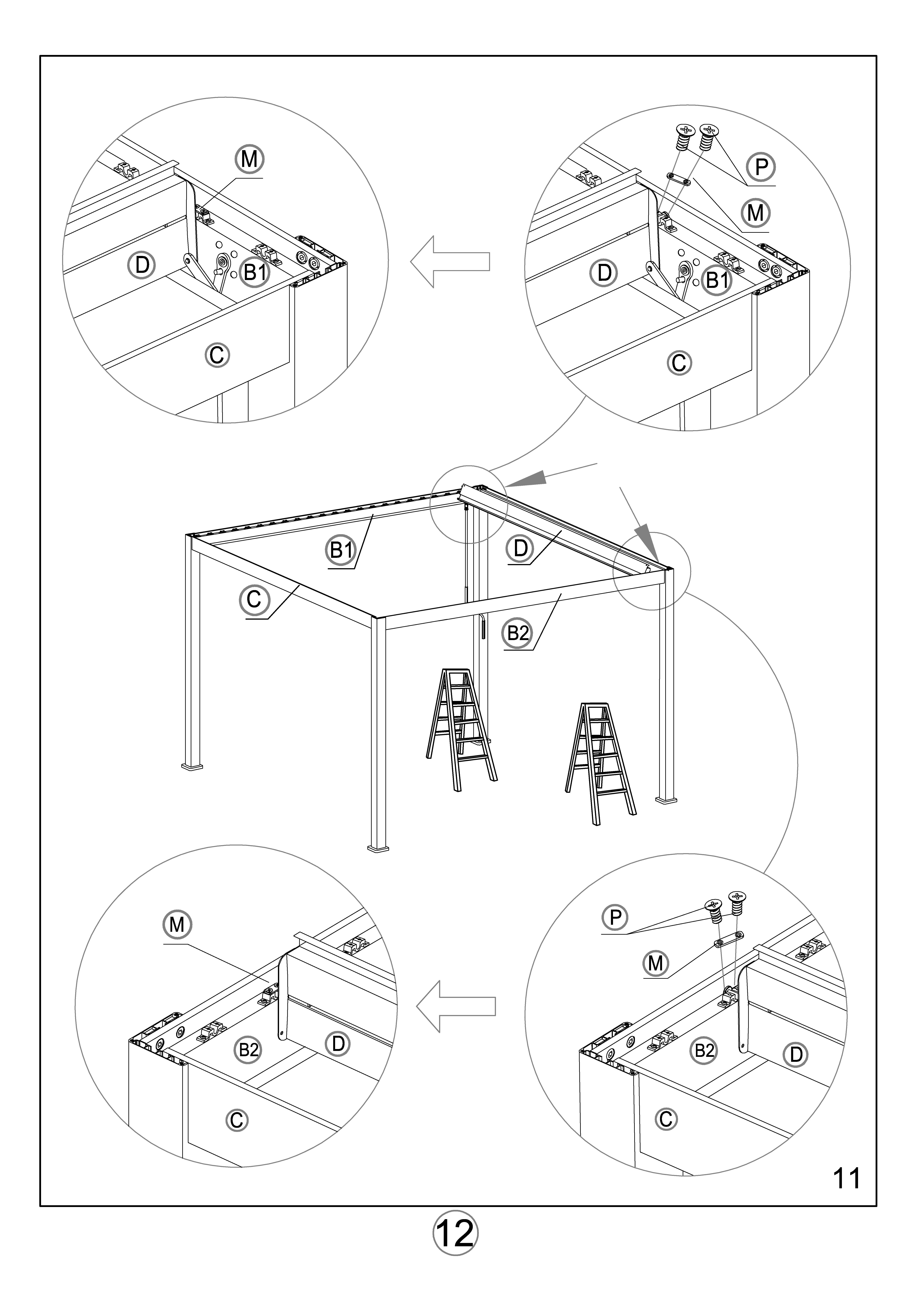 M
D
B1
C

P
M
D
B1
C

B1
D
C
B2

M
B2
D
C

P
M
B2
D
C

11

12