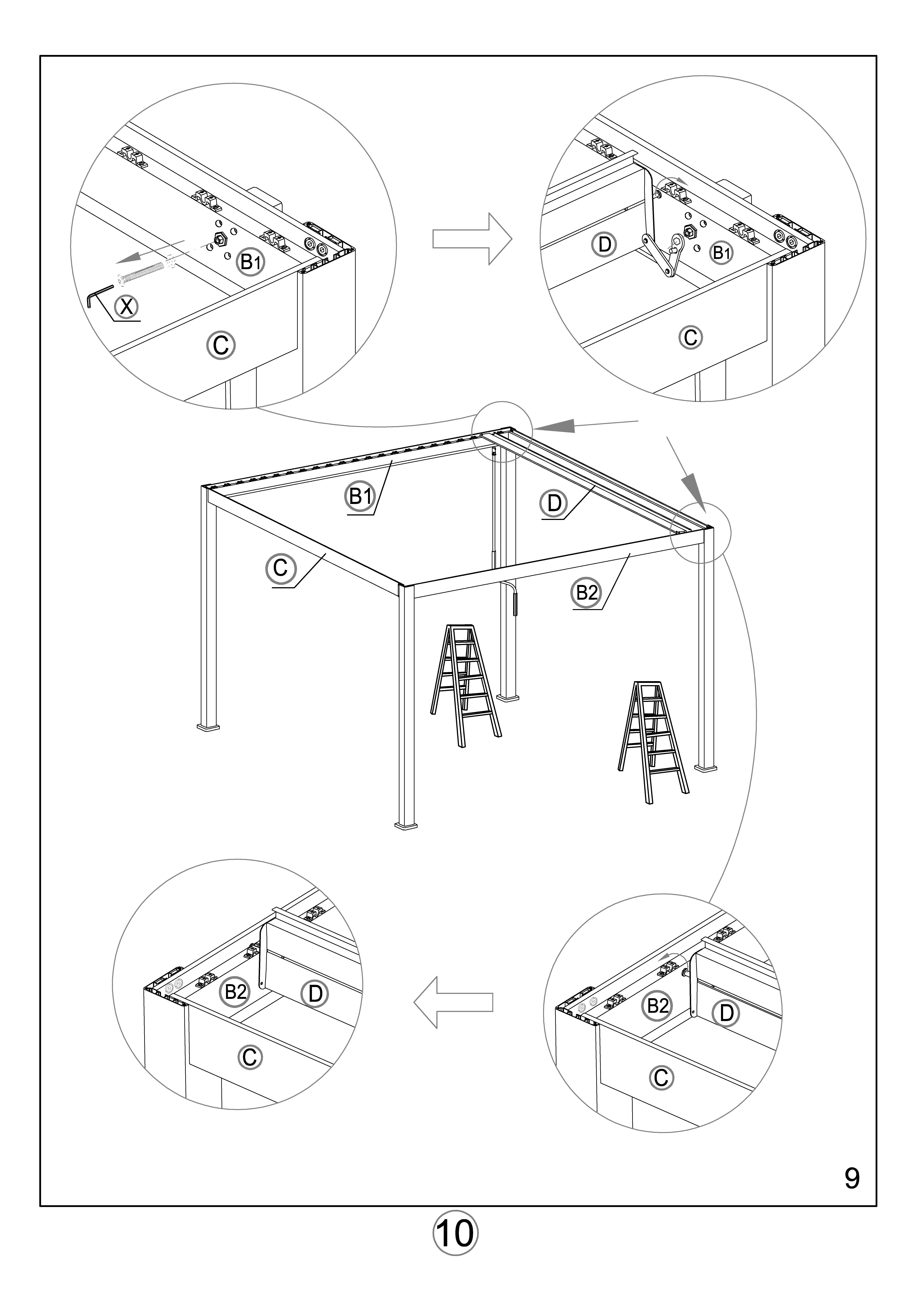 B1
X
C
D
B1
C
B1
D
C
B2
B2
D
C
B2
D
C
9
10