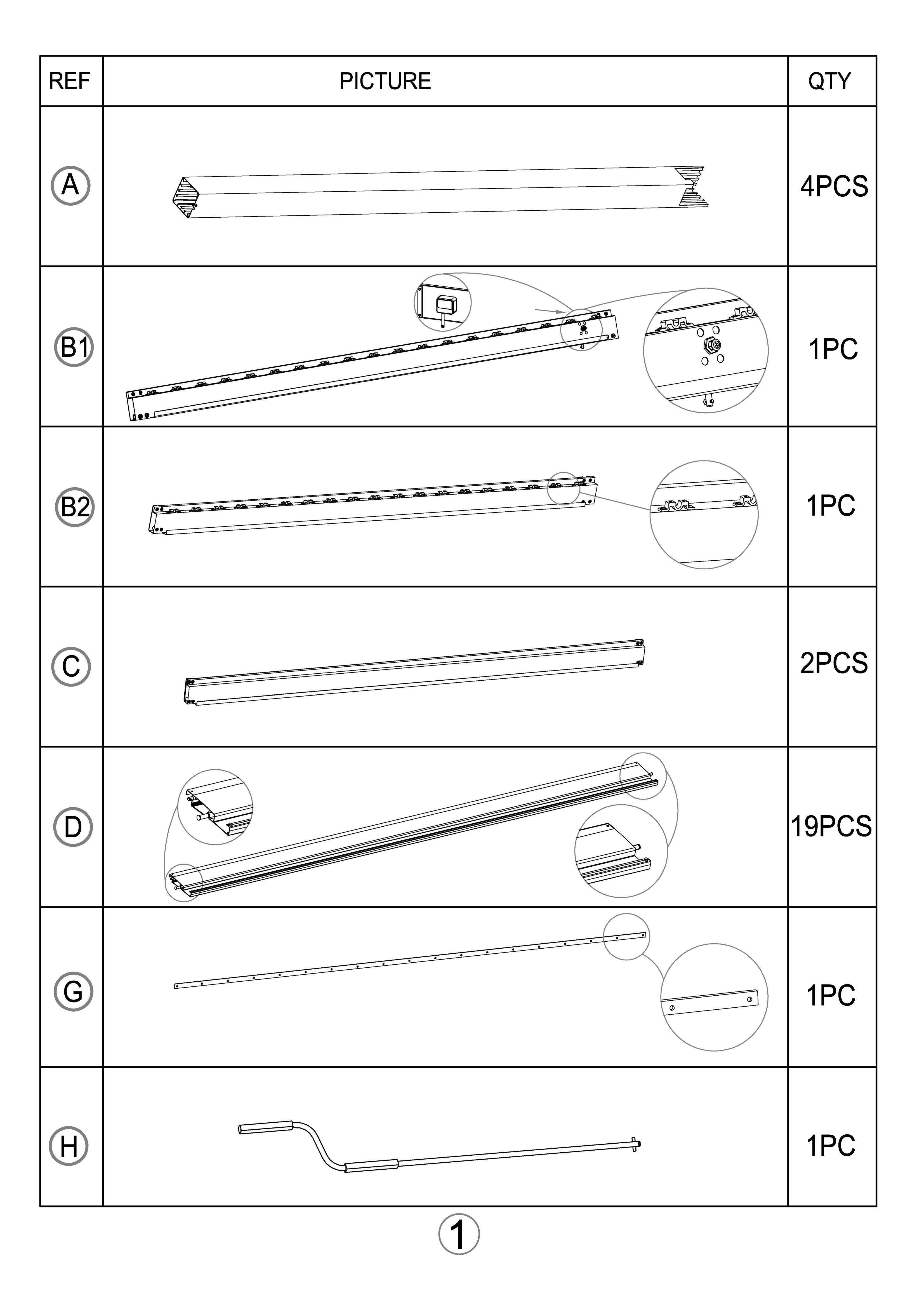 | REF | PICTURE | QTY |
|---|---|---|
| A | | 4PCS |
| B1 | | 1PC |
| B2 | | 1PC |
| C | | 2PCS |
| D | | 19PCS |
| G | | 1PC |
| H | | 1PC |

1