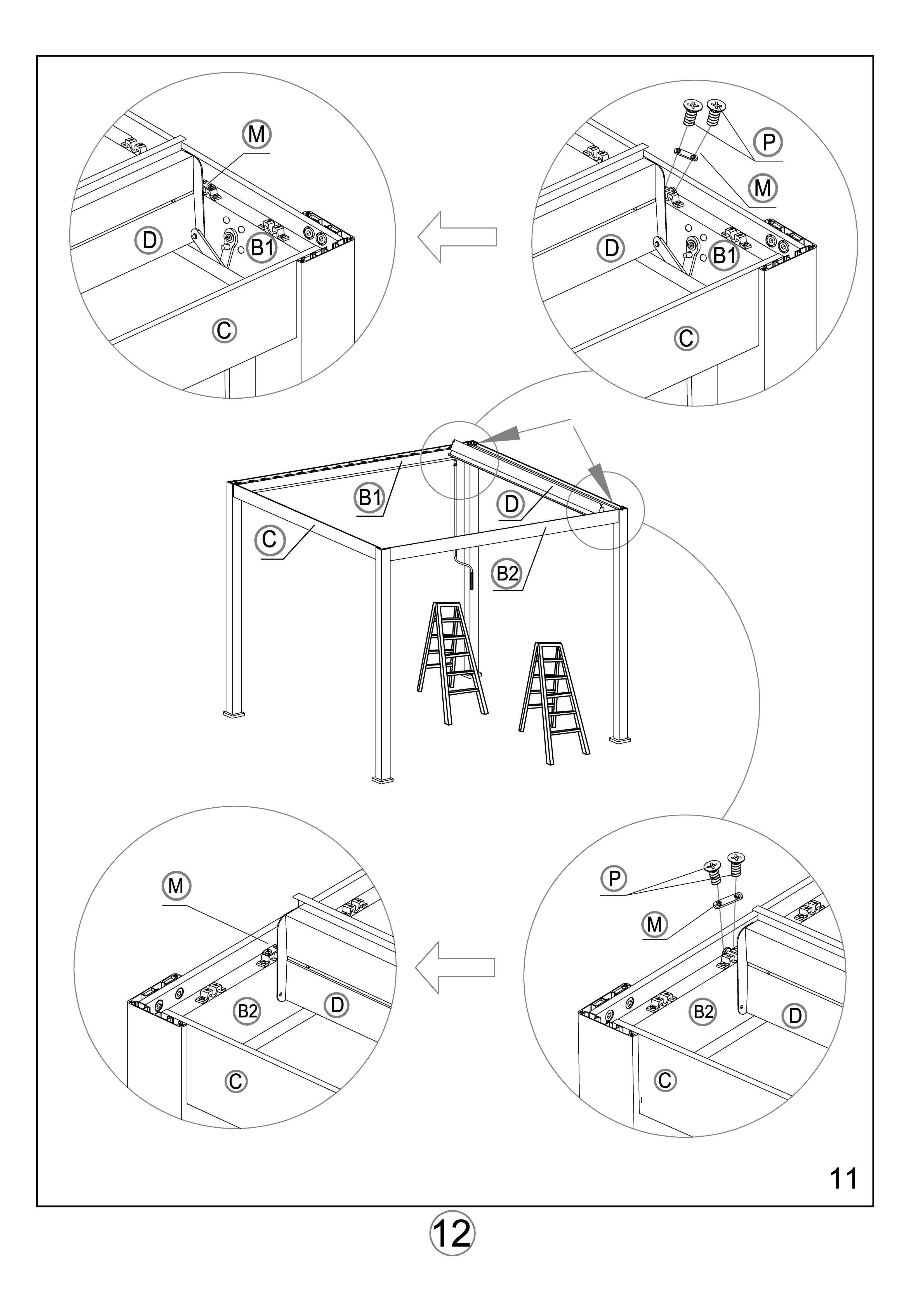 M
D
B1
C

P
M
D
B1
C

B1
D
C
B2

M
B2
D
C

P
M
B2
D
C

11

12