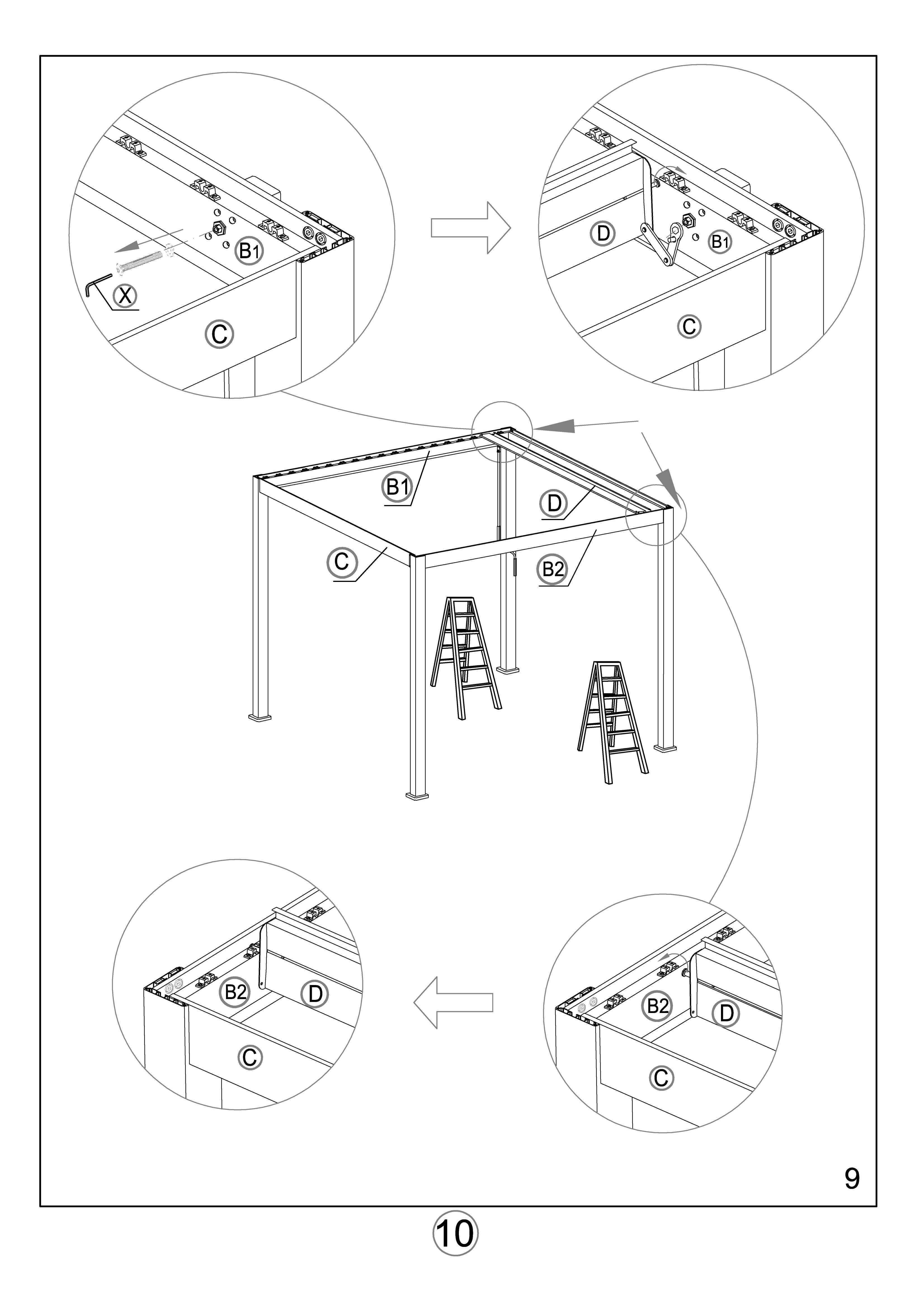 B1
X
C

D
B1
C

B1
D
C
B2

B2
D
C

B2
D
C

9

10