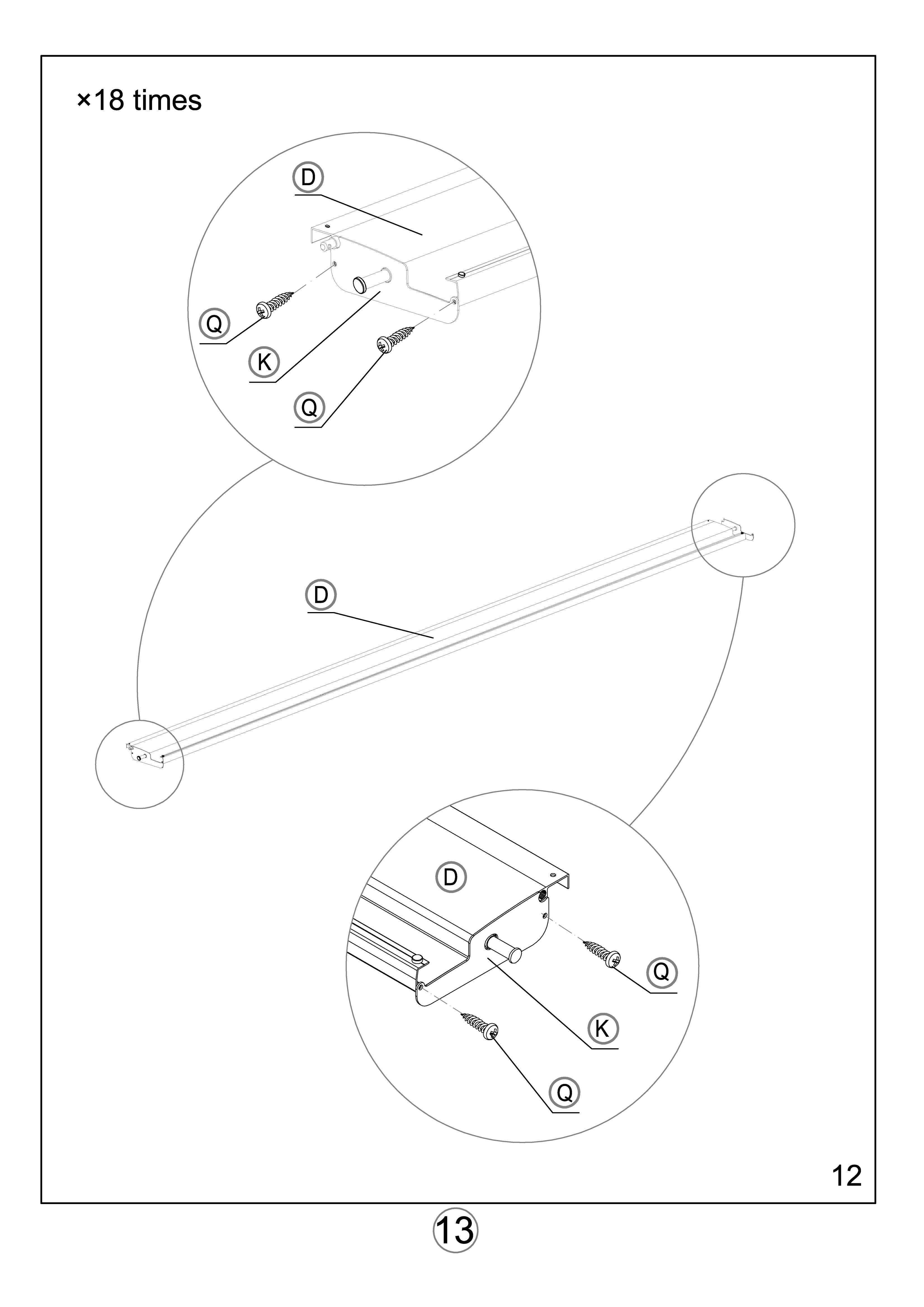 ×18 times

D

Q

K

Q

D

D

Q

K

Q

12

13