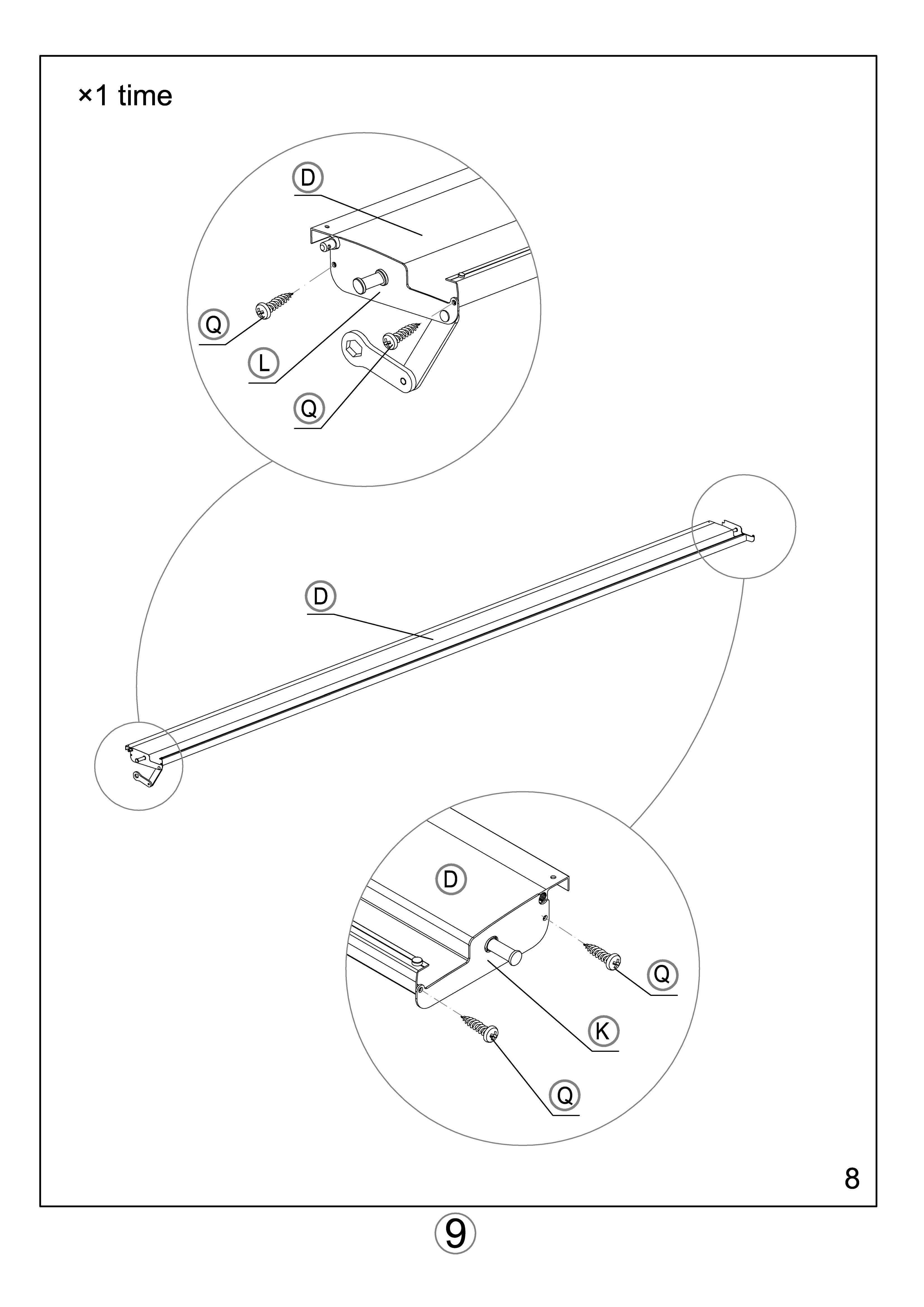 ×1 time

D

Q

L

Q

D

D

Q

K

Q

8

9