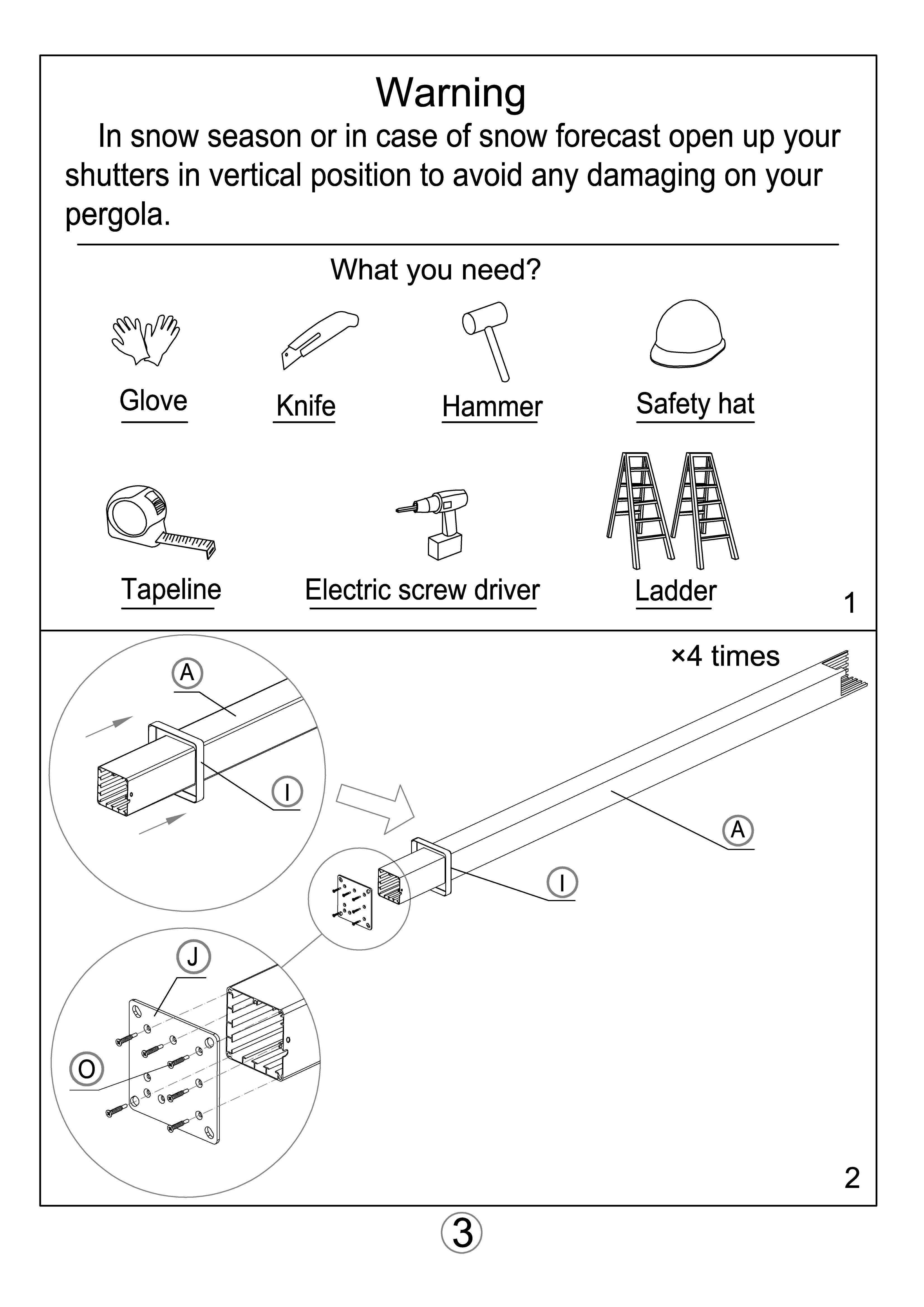 Warning

In snow season or in case of snow forecast open up your shutters in vertical position to avoid any damaging on your pergola.

What you need?

Glove

Knife

Hammer

Safety hat

Tapeline

Electric screw driver

Ladder

1

×4 times

A

I

A

I

J

O

2

3