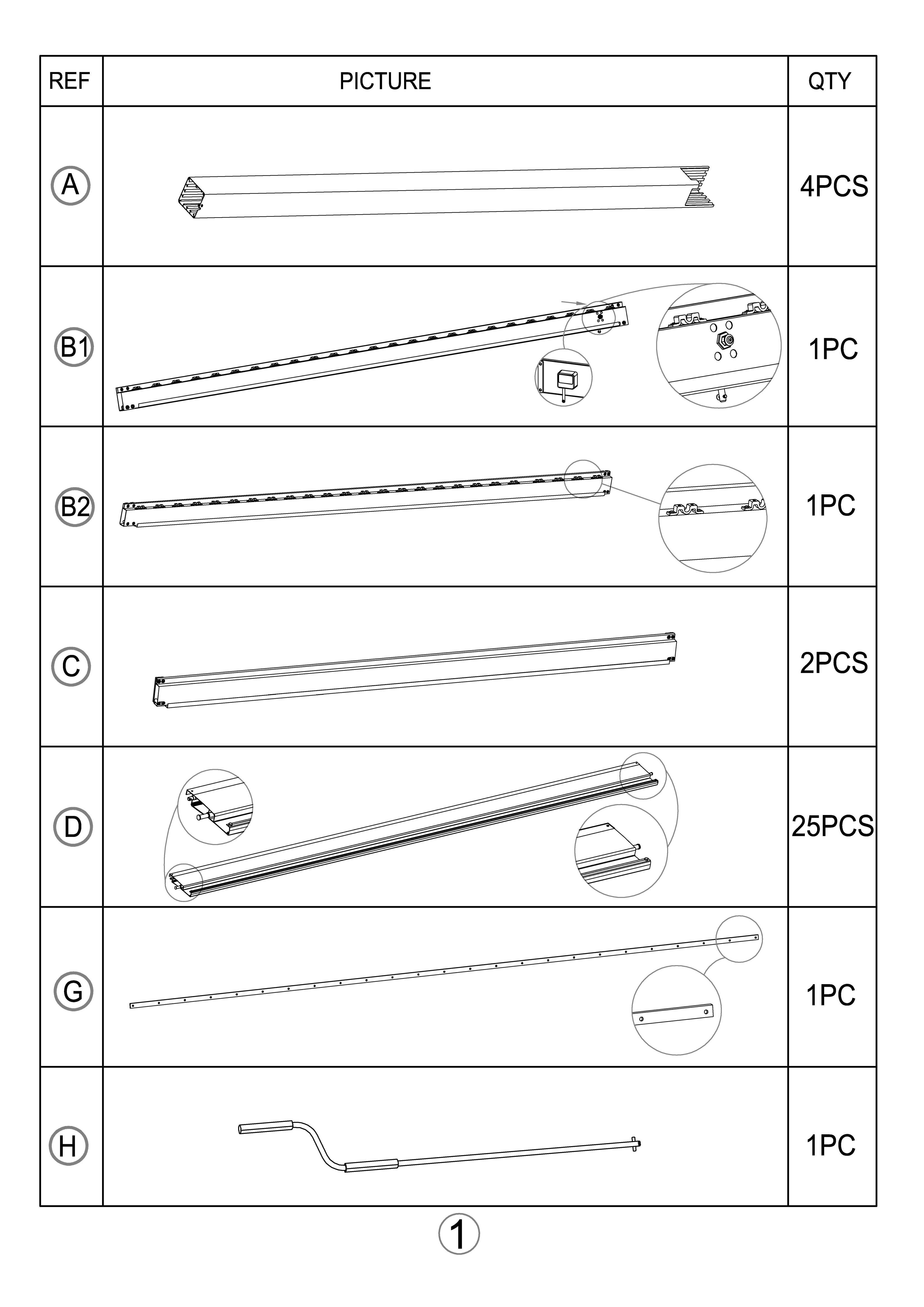 | REF | PICTURE | QTY |
|---|---|---|
| A | | 4PCS |
| B1 | | 1PC |
| B2 | | 1PC |
| C | | 2PCS |
| D | | 25PCS |
| G | | 1PC |
| H | | 1PC |

1