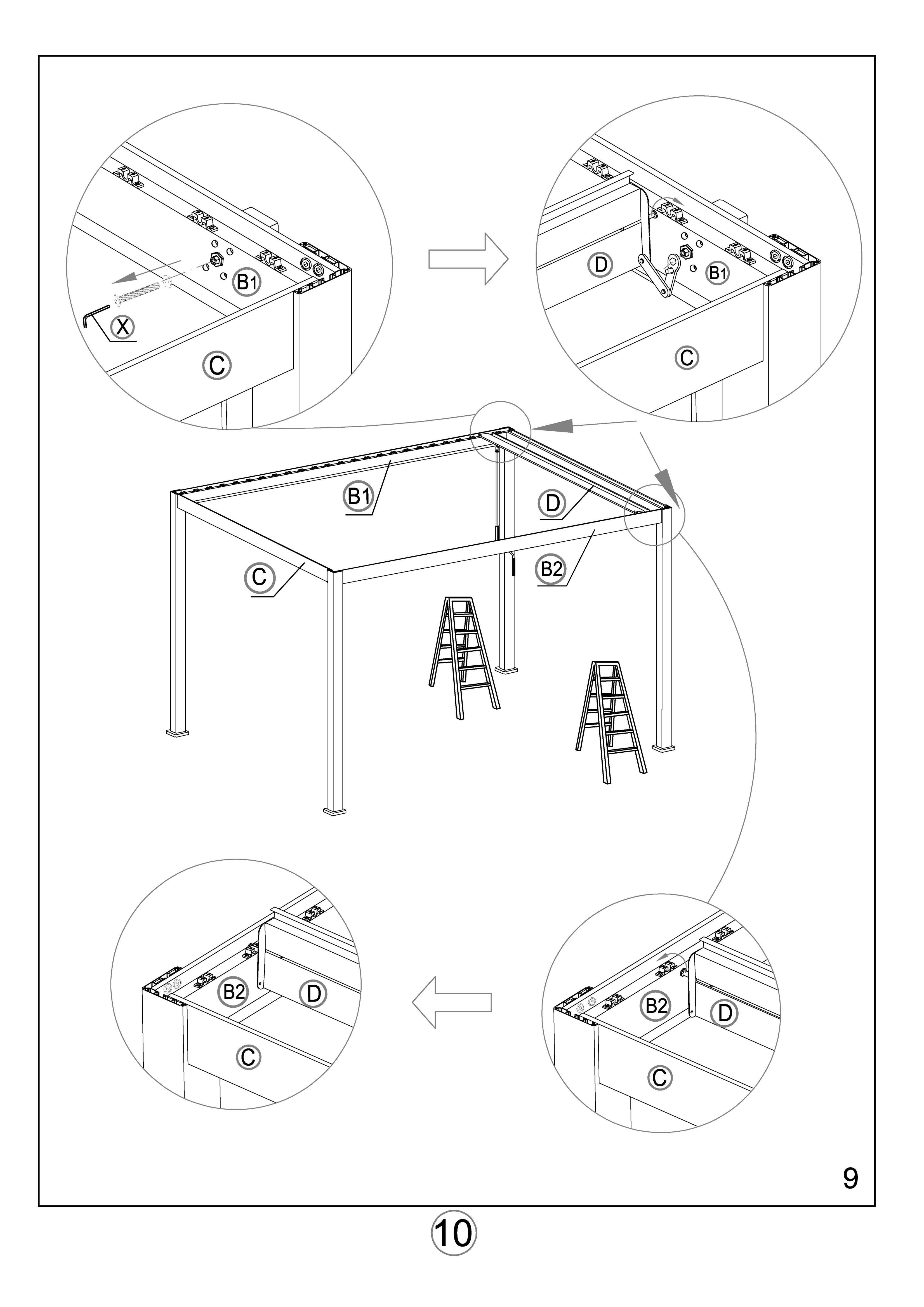 B1
X
C
D
B1
C
B1
D
C
B2
B2
D
C
B2
D
C
9
10