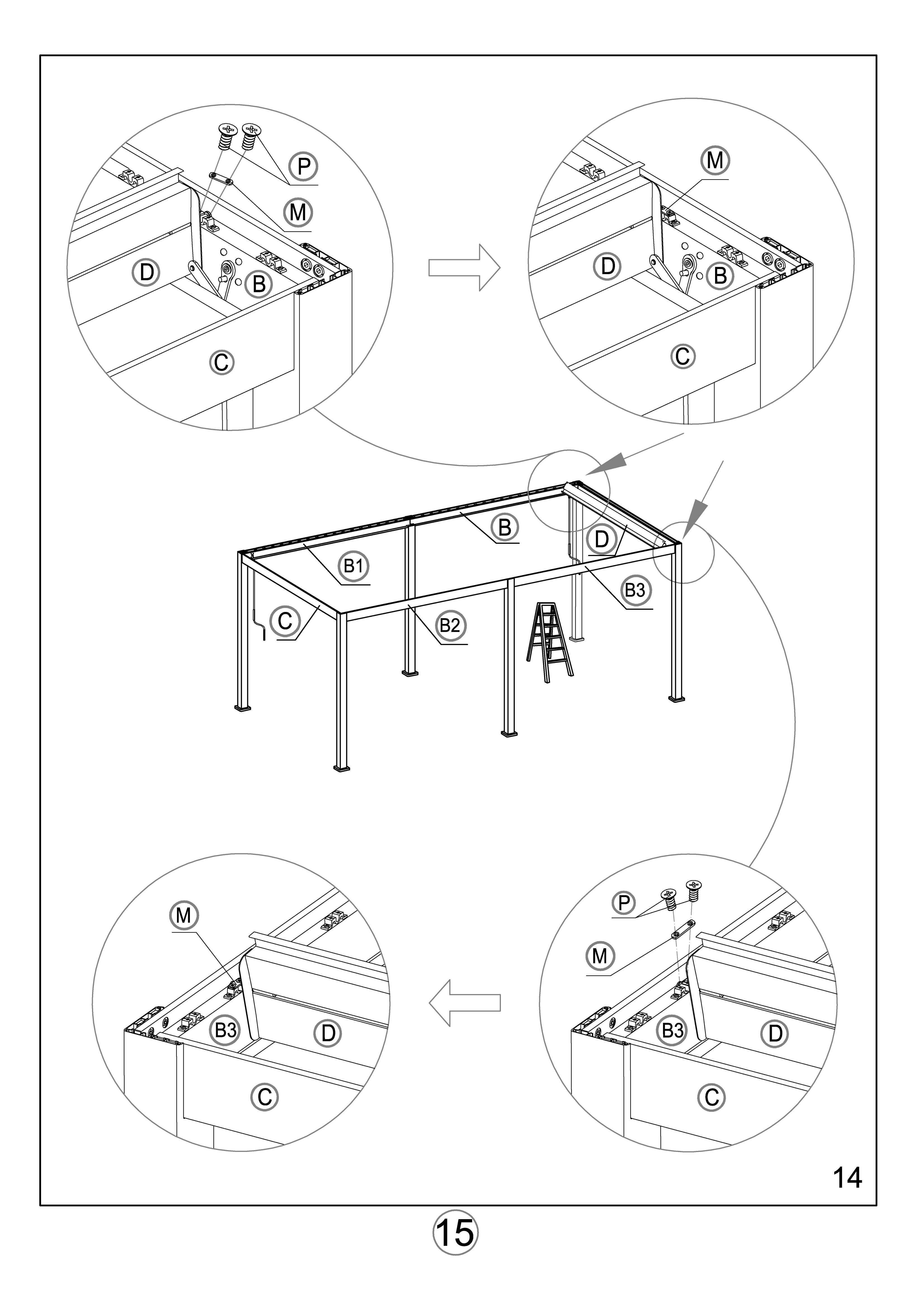 P
M
D
B
C

M
D
B
C

B
D
B1
B3
C
B2

M
B3
D
C

P
M
B3
D
C

14

15