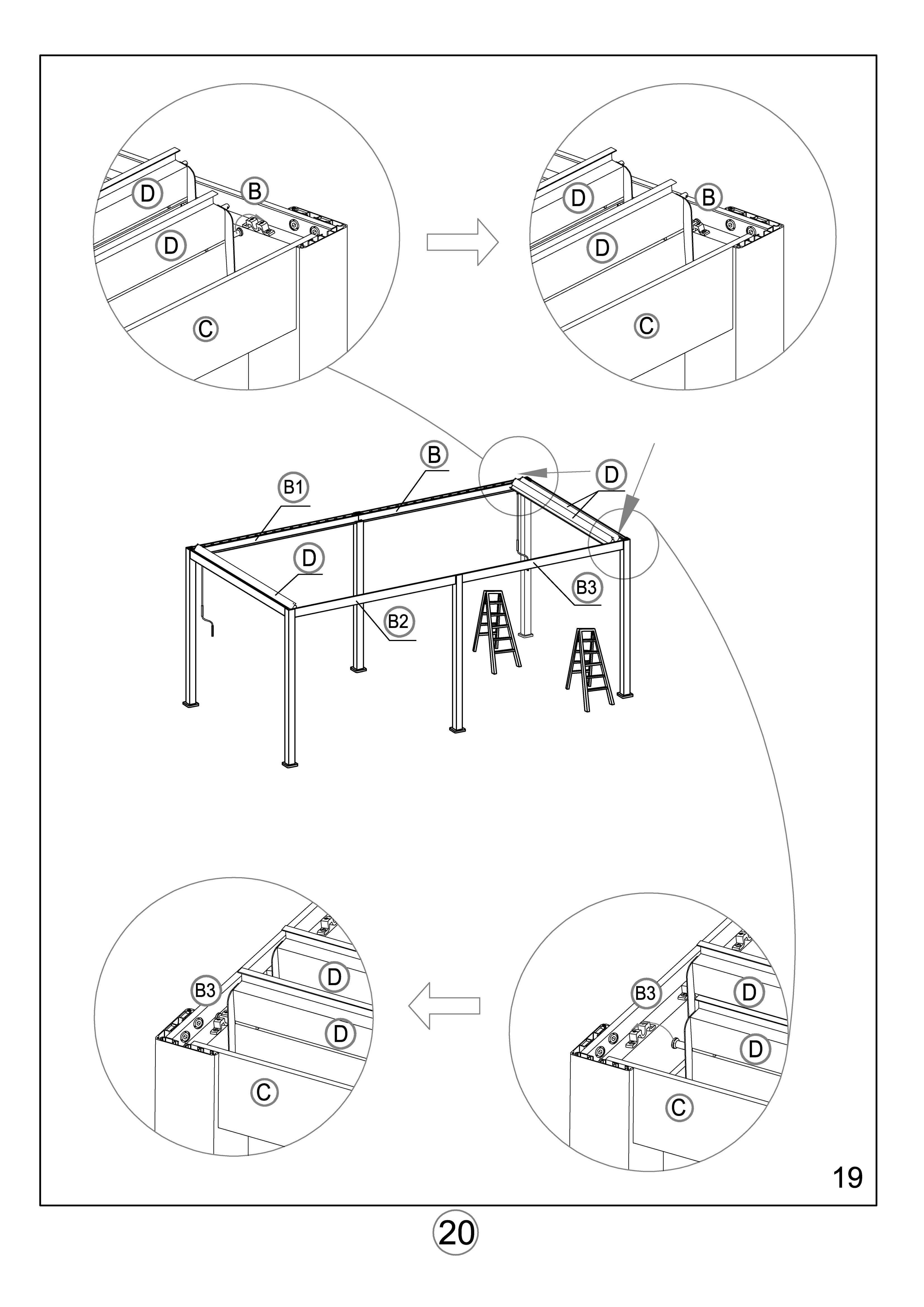 D
B
D
C

D
B
D
C

B
B1
D
D
B3
B2

B3
D
D
C

B3
D
D
C

19

20