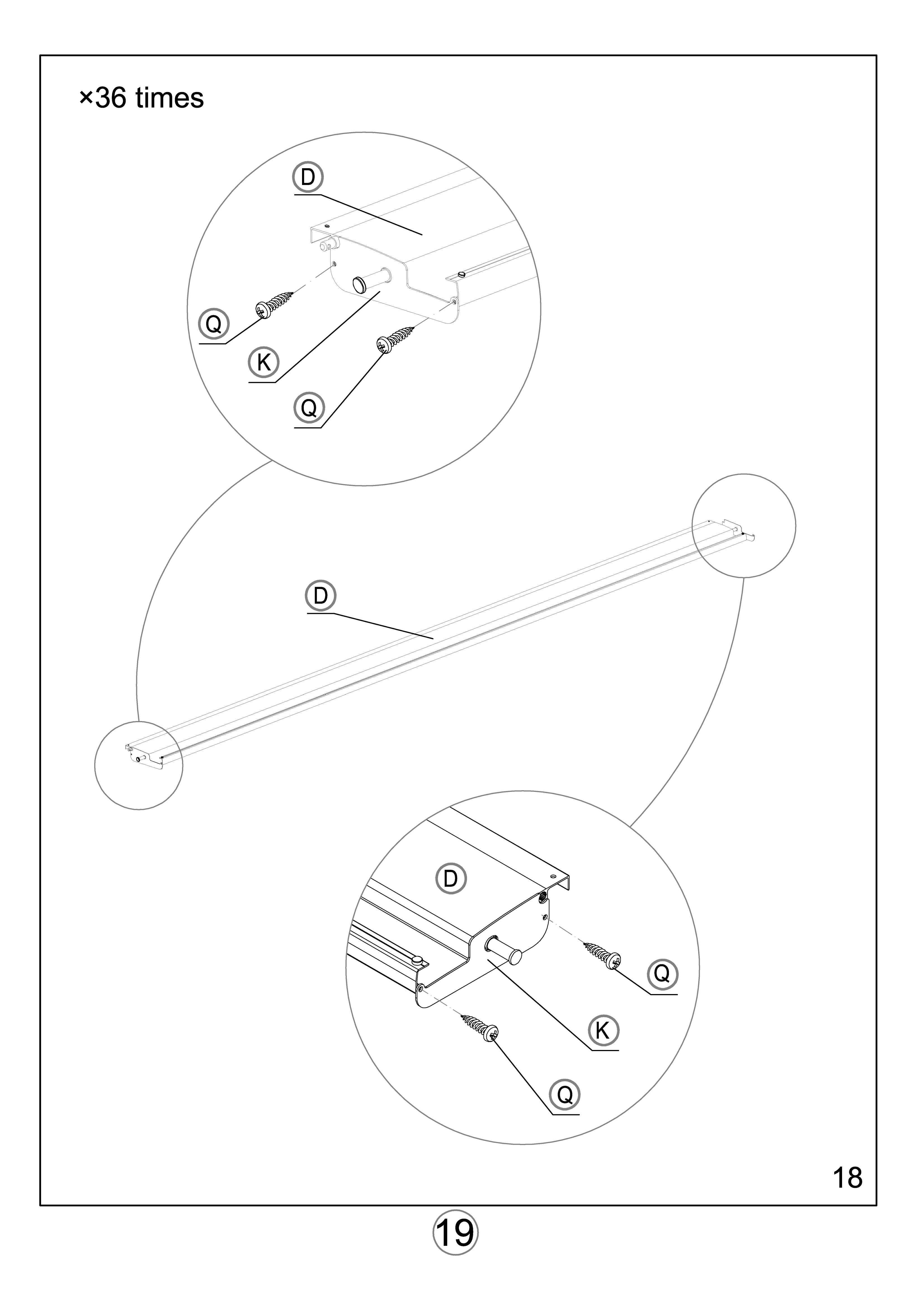 ×36 times

D

Q

K

Q

D

D

Q

K

Q

18

19